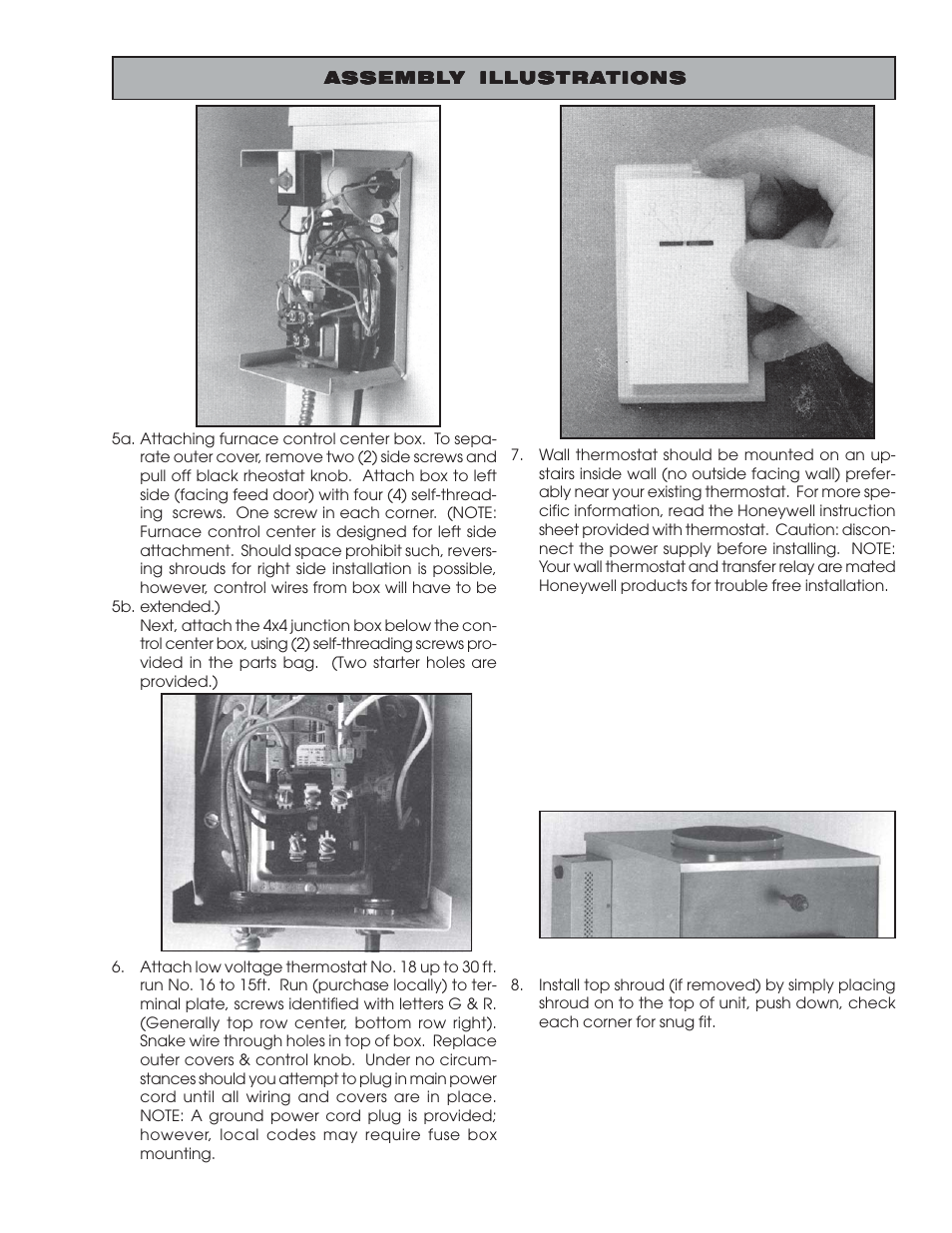 ASSEMBLY ILLUSTRATIONS

5a. Attaching furnace control center box. To separate outer cover, remove two (2) side screws and pull off black rheostat knob. Attach box to left side (facing feed door) with four (4) self-threading screws. One screw in each corner. (NOTE: Furnace control center is designed for left side attachment. Should space prohibit such, reversing shrouds for right side installation is possible, however, control wires from box will have to be extended.)

5b. Next, attach the 4x4 junction box below the control center box, using (2) self-threading screws provided in the parts bag. (Two starter holes are provided.)

6. Attach low voltage thermostat No. 18 up to 30 ft. run No. 16 to 15ft. Run (purchase locally) to terminal plate, screws identified with letters G & R. (Generally top row center, bottom row right). Snake wire through holes in top of box. Replace outer covers & control knob. Under no circumstances should you attempt to plug in main power cord until all wiring and covers are in place. NOTE: A ground power cord plug is provided; however, local codes may require fuse box mounting.

7. Wall thermostat should be mounted on an upstairs inside wall (no outside facing wall) preferably near your existing thermostat. For more specific information, read the Honeywell instruction sheet provided with thermostat. Caution: disconnect the power supply before installing. NOTE: Your wall thermostat and transfer relay are mated Honeywell products for trouble free installation.

8. Install top shroud (if removed) by simply placing shroud on to the top of unit, push down, check each corner for snug fit.