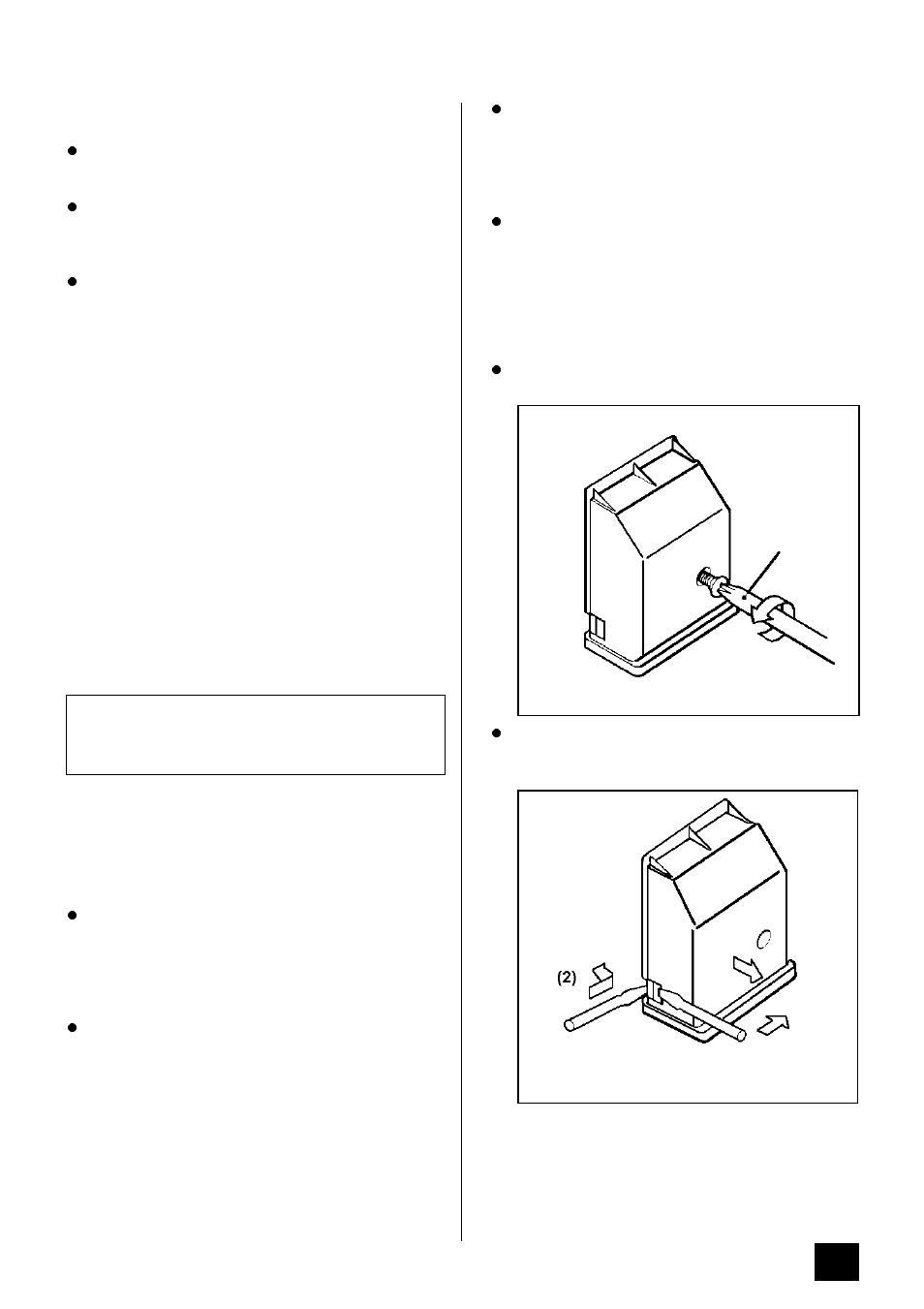 (2)