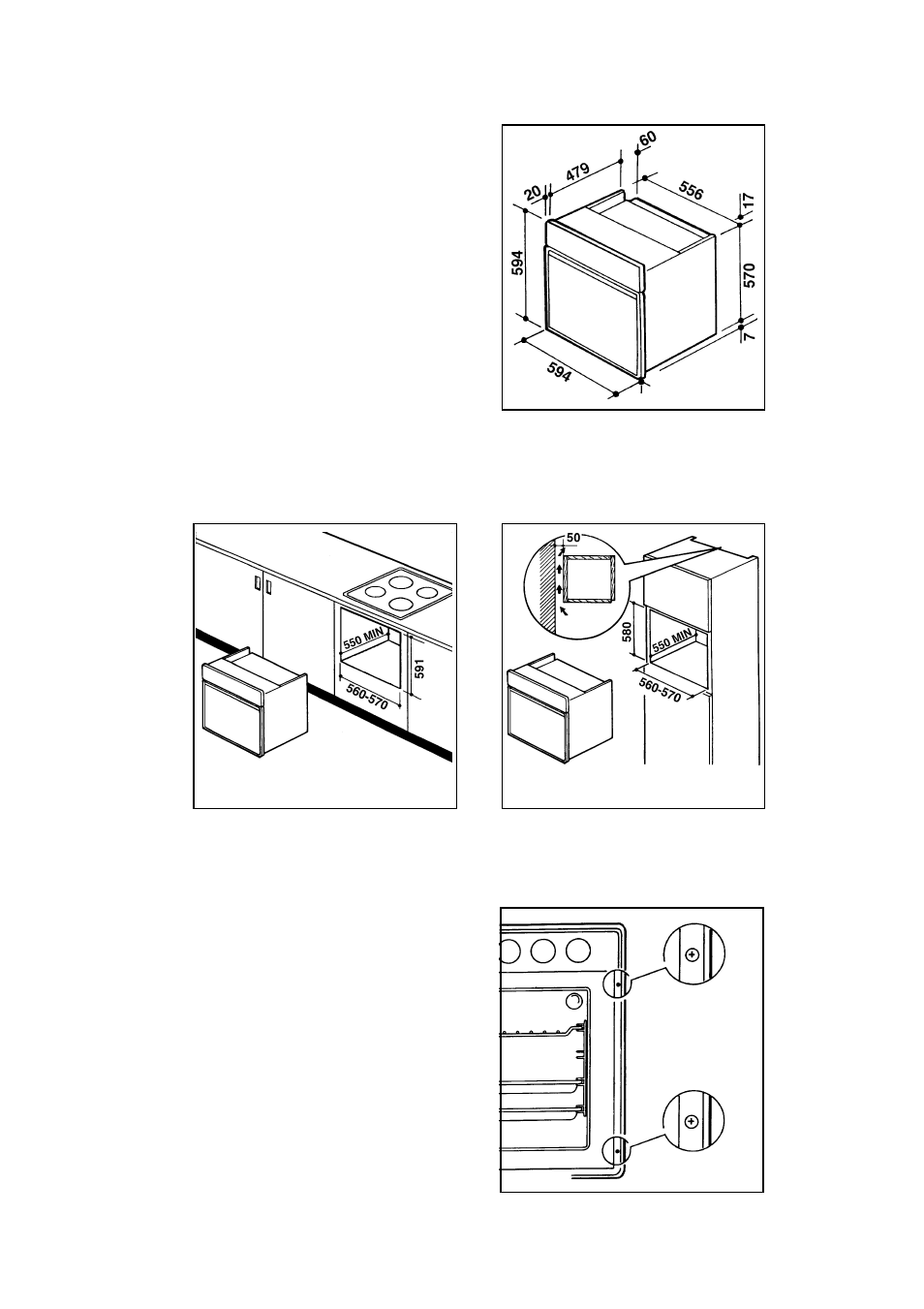 60
479
20
556
17
594
570
7
594

550 MIN
591
560-570

50
580
550 MIN
560-570