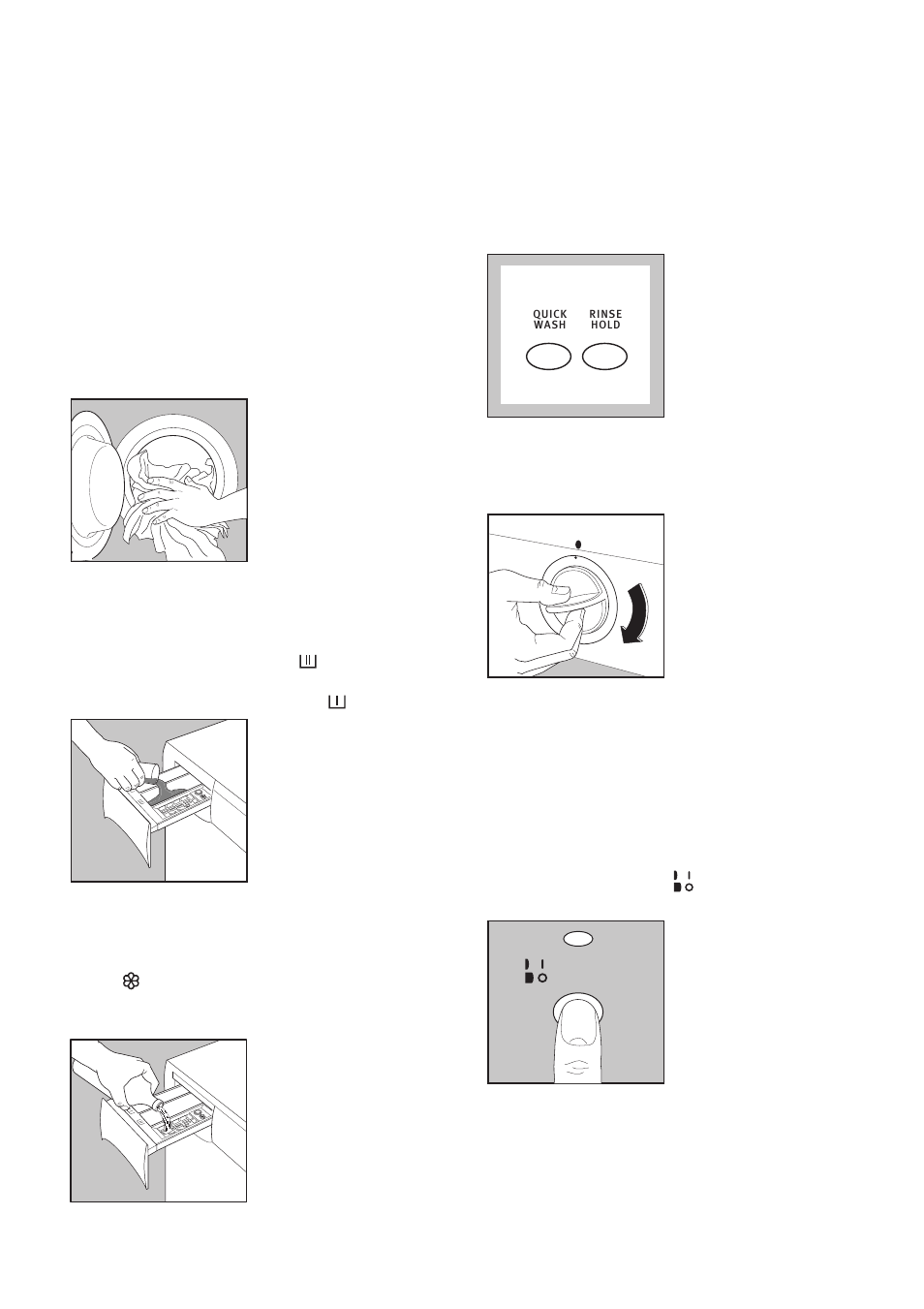 QUICK WASH

RINSE HOLD