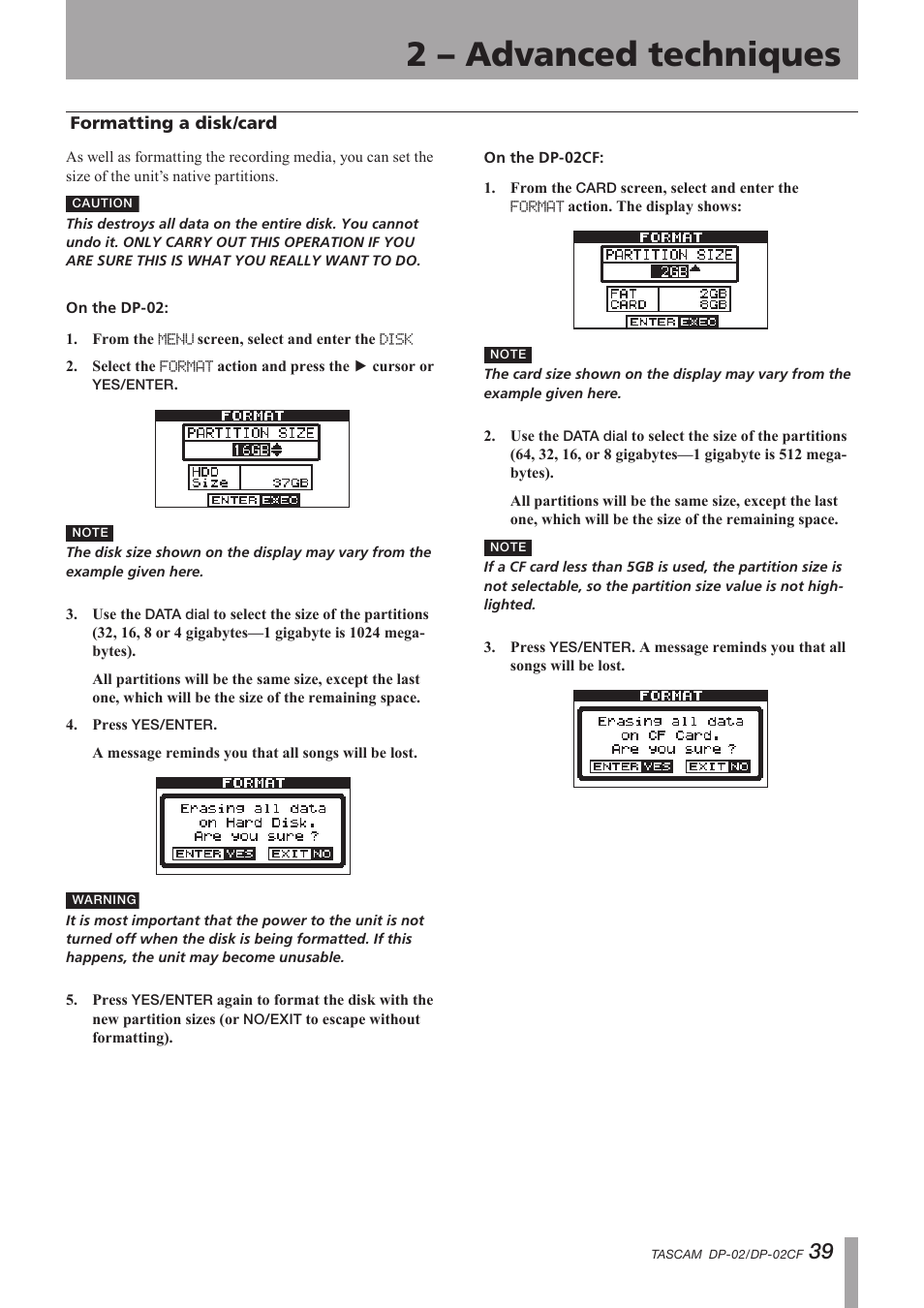 2 – Advanced techniques

Formatting a disk/card

As well as formatting the recording media, you can set the size of the unit's native partitions.

CAUTION

This destroys all data on the entire disk. You cannot undo it. ONLY CARRY OUT THIS OPERATION IF YOU ARE SURE THIS IS WHAT YOU REALLY WANT TO DO.

On the DP-02:

1. From the MENU screen, select and enter the DISK

2. Select the FORMAT action and press the ► cursor or YES/ENTER.

FORMAT
PARTITION SIZE
16GB
HDD Size 37GB
ENTER EXEC

NOTE

The disk size shown on the display may vary from the example given here.

3. Use the DATA dial to select the size of the partitions (32, 16, 8 or 4 gigabytes—1 gigabyte is 1024 megabytes).

All partitions will be the same size, except the last one, which will be the size of the remaining space.

4. Press YES/ENTER.

A message reminds you that all songs will be lost.

FORMAT
Erasing all data on Hard Disk. Are you sure ?
ENTER YES EXIT NO

WARNING

It is most important that the power to the unit is not turned off when the disk is being formatted. If this happens, the unit may become unusable.

5. Press YES/ENTER again to format the disk with the new partition sizes (or NO/EXIT to escape without formatting).

On the DP-02CF:

1. From the CARD screen, select and enter the FORMAT action. The display shows:

FORMAT
PARTITION SIZE
2GB
FAT 2GB
CARD 8GB
ENTER EXEC

NOTE

The card size shown on the display may vary from the example given here.

2. Use the DATA dial to select the size of the partitions (64, 32, 16, or 8 gigabytes—1 gigabyte is 512 megabytes).

All partitions will be the same size, except the last one, which will be the size of the remaining space.

NOTE

If a CF card less than 5GB is used, the partition size is not selectable, so the partition size value is not highlighted.

3. Press YES/ENTER. A message reminds you that all songs will be lost.

FORMAT
Erasing all data on CF Card. Are you sure ?
ENTER YES EXIT NO

TASCAM DP-02/DP-02CF 39