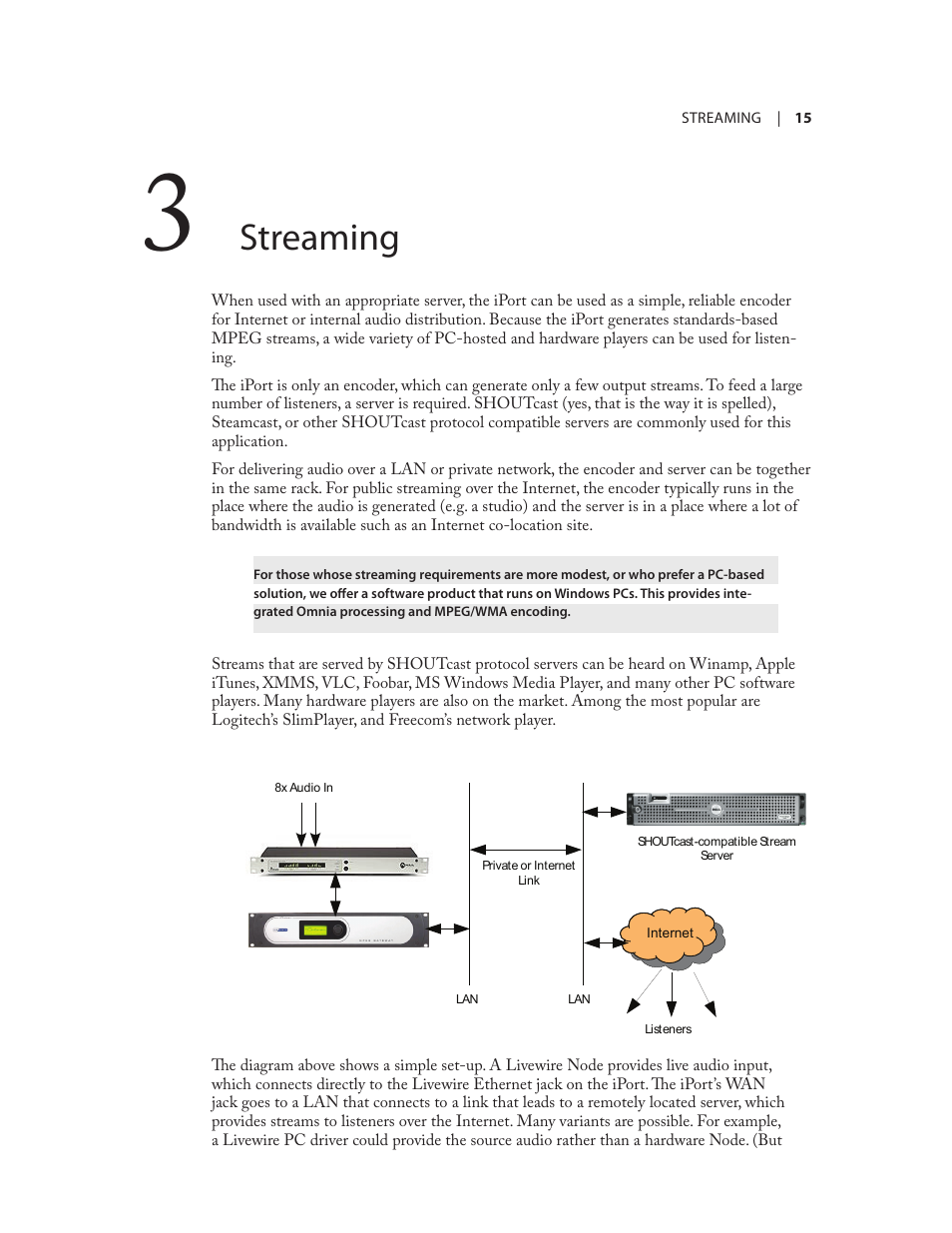 STREAMING | 15

3 Streaming

When used with an appropriate server, the iPort can be used as a simple, reliable encoder for Internet or internal audio distribution. Because the iPort generates standards-based MPEG streams, a wide variety of PC-hosted and hardware players can be used for listening.

The iPort is only an encoder, which can generate only a few output streams. To feed a large number of listeners, a server is required. SHOUTcast (yes, that is the way it is spelled), Steamcast, or other SHOUTcast protocol compatible servers are commonly used for this application.

For delivering audio over a LAN or private network, the encoder and server can be together in the same rack. For public streaming over the Internet, the encoder typically runs in the place where the audio is generated (e.g. a studio) and the server is in a place where a lot of bandwidth is available such as an Internet co-location site.

For those whose streaming requirements are more modest, or who prefer a PC-based solution, we offer a software product that runs on Windows PCs. This provides integrated Omnia processing and MPEG/WMA encoding.

Streams that are served by SHOUTcast protocol servers can be heard on Winamp, Apple iTunes, XMMS, VLC, Foobar, MS Windows Media Player, and many other PC software players. Many hardware players are also on the market. Among the most popular are Logitech's SlimPlayer, and Freecom's network player.

8x Audio In

Private or Internet Link

SHOUTcast-compatible Stream Server

Internet

LAN

LAN

Listeners

The diagram above shows a simple set-up. A Livewire Node provides live audio input, which connects directly to the Livewire Ethernet jack on the iPort. The iPort's WAN jack goes to a LAN that connects to a link that leads to a remotely located server, which provides streams to listeners over the Internet. Many variants are possible. For example, a Livewire PC driver could provide the source audio rather than a hardware Node. (But