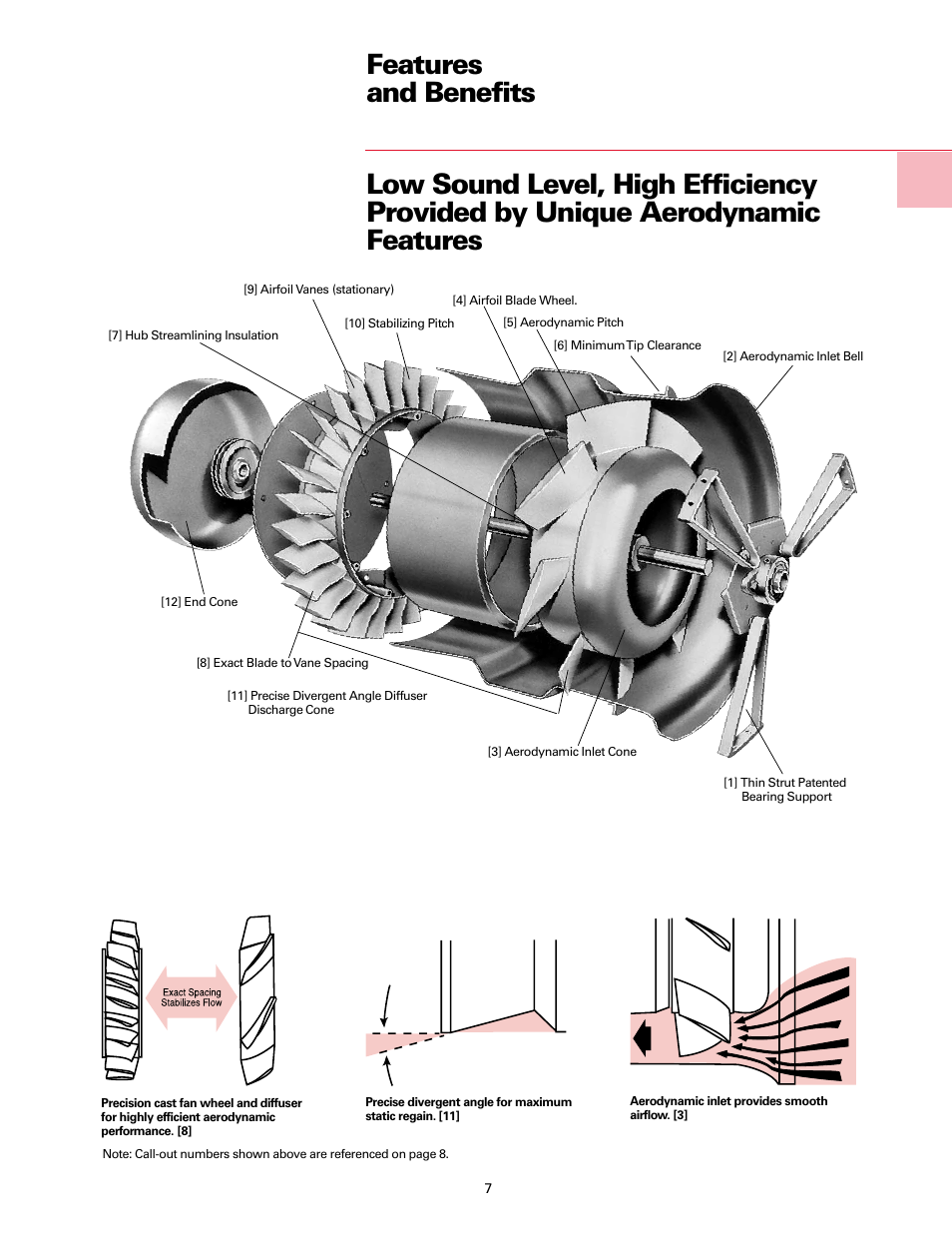 Features and Benefits

Low Sound Level, High Efficiency Provided by Unique Aerodynamic Features

[9] Airfoil Vanes (stationary)
[4] Airfoil Blade Wheel.
[10] Stabilizing Pitch
[5] Aerodynamic Pitch
[7] Hub Streamlining Insulation
[6] Minimum Tip Clearance
[2] Aerodynamic Inlet Bell
[12] End Cone
[8] Exact Blade to Vane Spacing
[11] Precise Divergent Angle Diffuser Discharge Cone
[3] Aerodynamic Inlet Cone
[1] Thin Strut Patented Bearing Support

Exact Spacing Stabilizes Flow

Precision cast fan wheel and diffuser for highly efficient aerodynamic performance. [8]

Precise divergent angle for maximum static regain. [11]

Aerodynamic inlet provides smooth airflow. [3]

Note: Call-out numbers shown above are referenced on page 8.

7