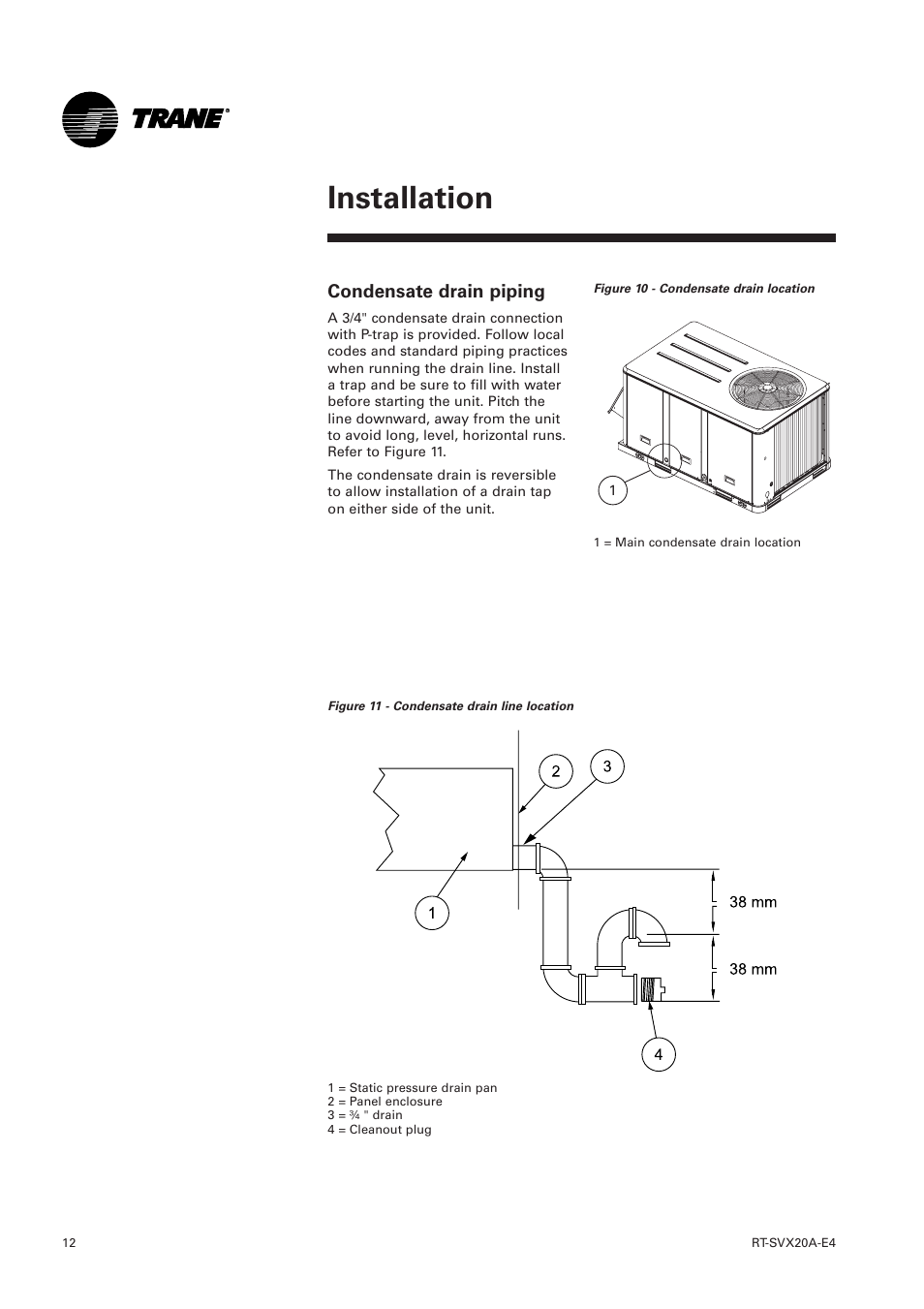 TRANE®

Installation

Condensate drain piping

A 3/4" condensate drain connection with P-trap is provided. Follow local codes and standard piping practices when running the drain line. Install a trap and be sure to fill with water before starting the unit. Pitch the line downward, away from the unit to avoid long, level, horizontal runs. Refer to Figure 11.

The condensate drain is reversible to allow installation of a drain tap on either side of the unit.

Figure 10 - Condensate drain location

1

1 = Main condensate drain location

Figure 11 - Condensate drain line location

2

3

1

38 mm

38 mm

4

1 = Static pressure drain pan
2 = Panel enclosure
3 = ¾ " drain
4 = Cleanout plug

12

RT-SVX20A-E4