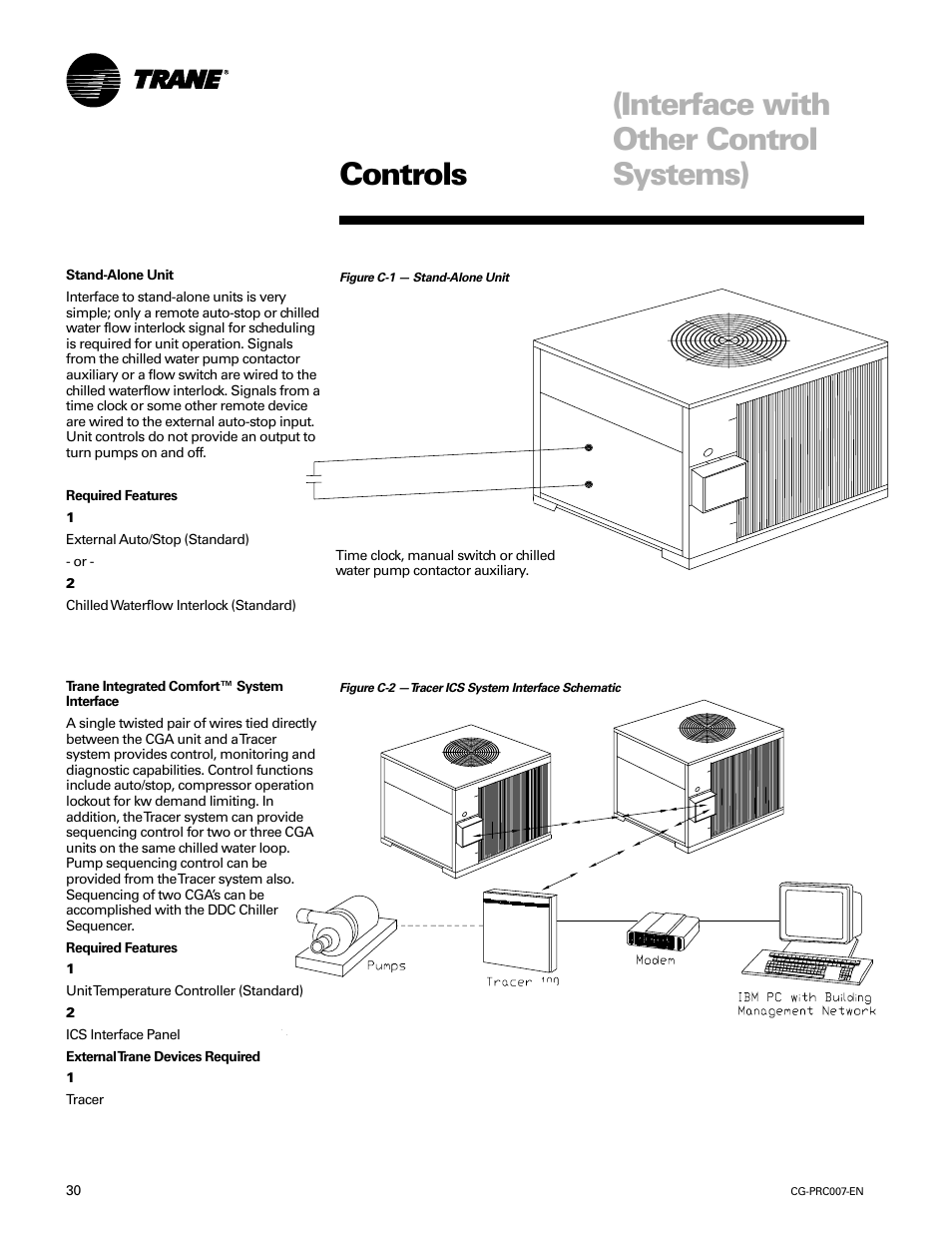 TRANE®

Controls

(Interface with Other Control Systems)

Stand-Alone Unit

Interface to stand-alone units is very simple; only a remote auto-stop or chilled water flow interlock signal for scheduling is required for unit operation. Signals from the chilled water pump contactor auxiliary or a flow switch are wired to the chilled waterflow interlock. Signals from a time clock or some other remote device are wired to the external auto-stop input. Unit controls do not provide an output to turn pumps on and off.

Required Features

1

External Auto/Stop (Standard)

- or -

2

Chilled Waterflow Interlock (Standard)

Figure C-1 — Stand-Alone Unit

Time clock, manual switch or chilled water pump contactor auxiliary.

Trane Integrated Comfort™ System Interface

A single twisted pair of wires tied directly between the CGA unit and a Tracer system provides control, monitoring and diagnostic capabilities. Control functions include auto/stop, compressor operation lockout for kw demand limiting. In addition, the Tracer system can provide sequencing control for two or three CGA units on the same chilled water loop. Pump sequencing control can be provided from the Tracer system also. Sequencing of two CGA's can be accomplished with the DDC Chiller Sequencer.

Required Features

1

Unit Temperature Controller (Standard)

2

ICS Interface Panel

External Trane Devices Required

1

Tracer

Figure C-2 — Tracer ICS System Interface Schematic

Pumps

Tracer 100

Modem

IBM PC with Building Management Network

30

CG-PRC007-EN