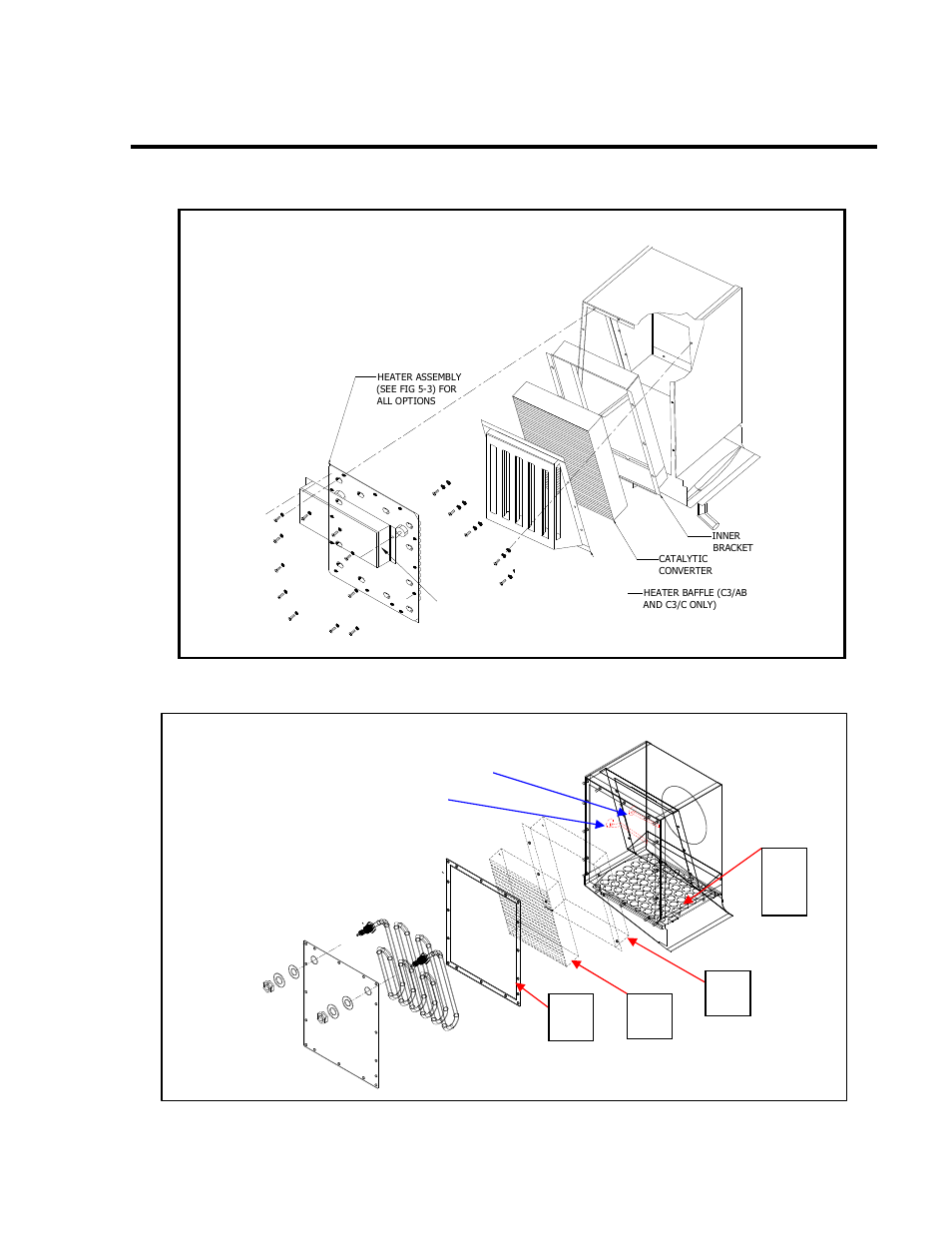 HEATER ASSEMBLY (SEE FIG 5-3) FOR ALL OPTIONS

INNER BRACKET

CATALYTIC CONVERTER

HEATER BAFFLE (C3/AB AND C3/C ONLY)