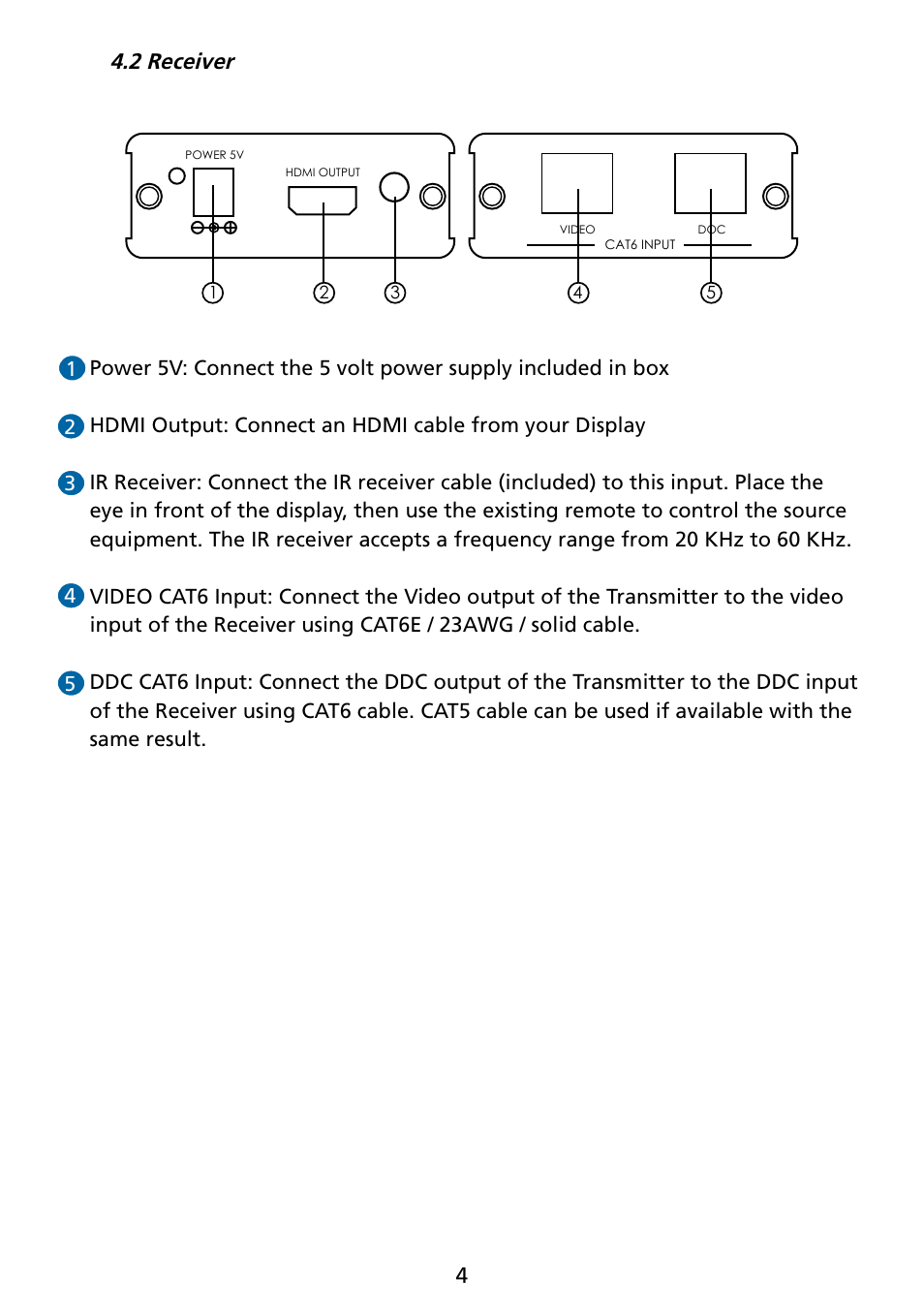 4.2 Receiver

POWER 5V

HDMI OUTPUT

VIDEO

DDC

CAT6 INPUT

1 2 3 4 5

1 Power 5V: Connect the 5 volt power supply included in box

2 HDMI Output: Connect an HDMI cable from your Display

3 IR Receiver: Connect the IR receiver cable (included) to this input. Place the eye in front of the display, then use the existing remote to control the source equipment. The IR receiver accepts a frequency range from 20 KHz to 60 KHz.

4 VIDEO CAT6 Input: Connect the Video output of the Transmitter to the video input of the Receiver using CAT6E / 23AWG / solid cable.

5 DDC CAT6 Input: Connect the DDC output of the Transmitter to the DDC input of the Receiver using CAT6 cable. CAT5 cable can be used if available with the same result.

4