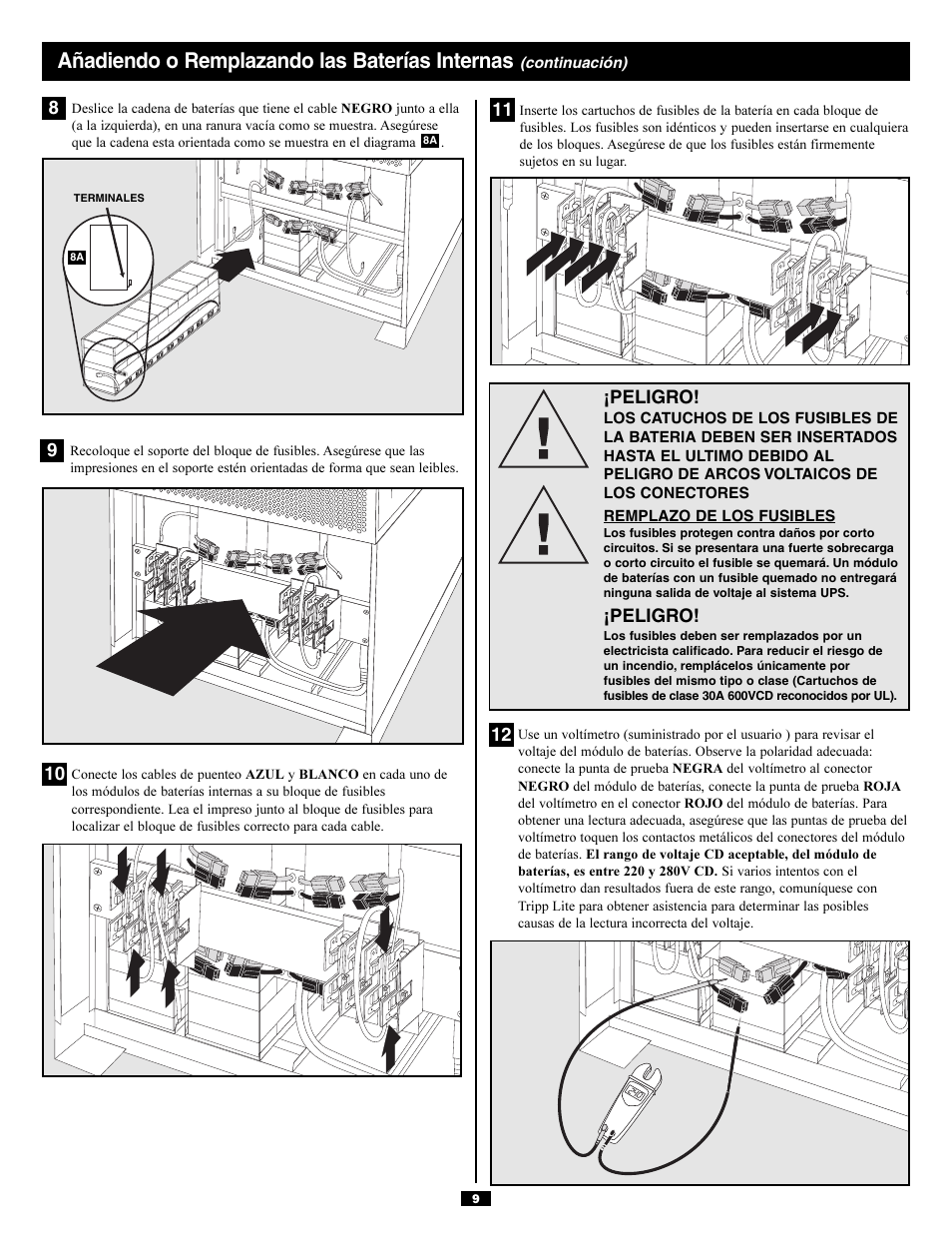 Añadiendo o Remplazando las Baterías Internas (continuación)

8 Deslice la cadena de baterías que tiene el cable NEGRO junto a ella (a la izquierda), en una ranura vacía como se muestra. Asegúrese que la cadena esta orientada como se muestra en el diagrama 8A.

TERMINALES

8A

9 Recoloque el soporte del bloque de fusibles. Asegúrese que las impresiones en el soporte estén orientadas de forma que sean leibles.

10 Conecte los cables de puenteo AZUL y BLANCO en cada uno de los módulos de baterías internas a su bloque de fusibles correspondiente. Lea el impreso junto al bloque de fusibles para localizar el bloque de fusibles correcto para cada cable.

11 Inserte los cartuchos de fusibles de la batería en cada bloque de fusibles. Los fusibles son idénticos y pueden insertarse en cualquiera de los bloques. Asegúrese de que los fusibles están firmemente sujetos en su lugar.

¡PELIGRO!
LOS CATUCHOS DE LOS FUSIBLES DE LA BATERIA DEBEN SER INSERTADOS HASTA EL ULTIMO DEBIDO AL PELIGRO DE ARCOS VOLTAICOS DE LOS CONECTORES

REMPLAZO DE LOS FUSIBLES
Los fusibles protegen contra daños por corto circuitos. Si se presentara una fuerte sobrecarga o corto circuito el fusible se quemará. Un módulo de baterías con un fusible quemado no entregará ninguna salida de voltaje al sistema UPS.

¡PELIGRO!
Los fusibles deben ser remplazados por un electricista calificado. Para reducir el riesgo de un incendio, remplácelos únicamente por fusibles del mismo tipo o clase (Cartuchos de fusibles de clase 30A 600VCD reconocidos por UL).

12 Use un voltímetro (suministrado por el usuario ) para revisar el voltaje del módulo de baterías. Observe la polaridad adecuada: conecte la punta de prueba NEGRA del voltímetro al conector NEGRO del módulo de baterías, conecte la punta de prueba ROJA del voltímetro en el conector ROJO del módulo de baterías. Para obtener una lectura adecuada, asegúrese que las puntas de prueba del voltímetro toquen los contactos metálicos del conectores del módulo de baterías. El rango de voltaje CD aceptable, del módulo de baterías, es entre 220 y 280V CD. Si varios intentos con el voltímetro dan resultados fuera de este rango, comuníquese con Tripp Lite para obtener asistencia para determinar las posibles causas de la lectura incorrecta del voltaje.

9