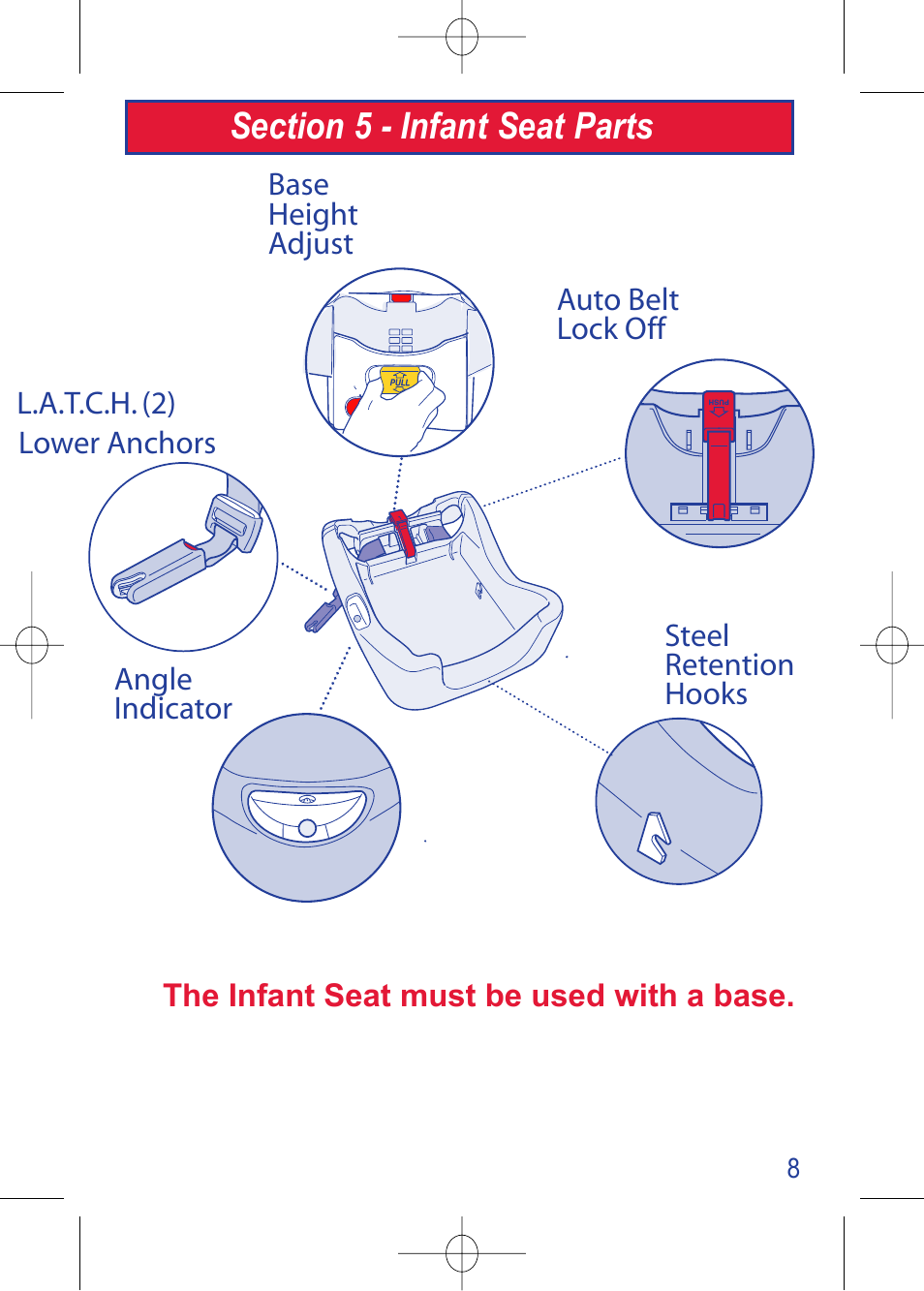 Section 5 - Infant Seat Parts

Base Height Adjust

PULL

Auto Belt Lock Off

L.A.T.C.H. (2) Lower Anchors

Angle Indicator

Steel Retention Hooks

The Infant Seat must be used with a base.

8