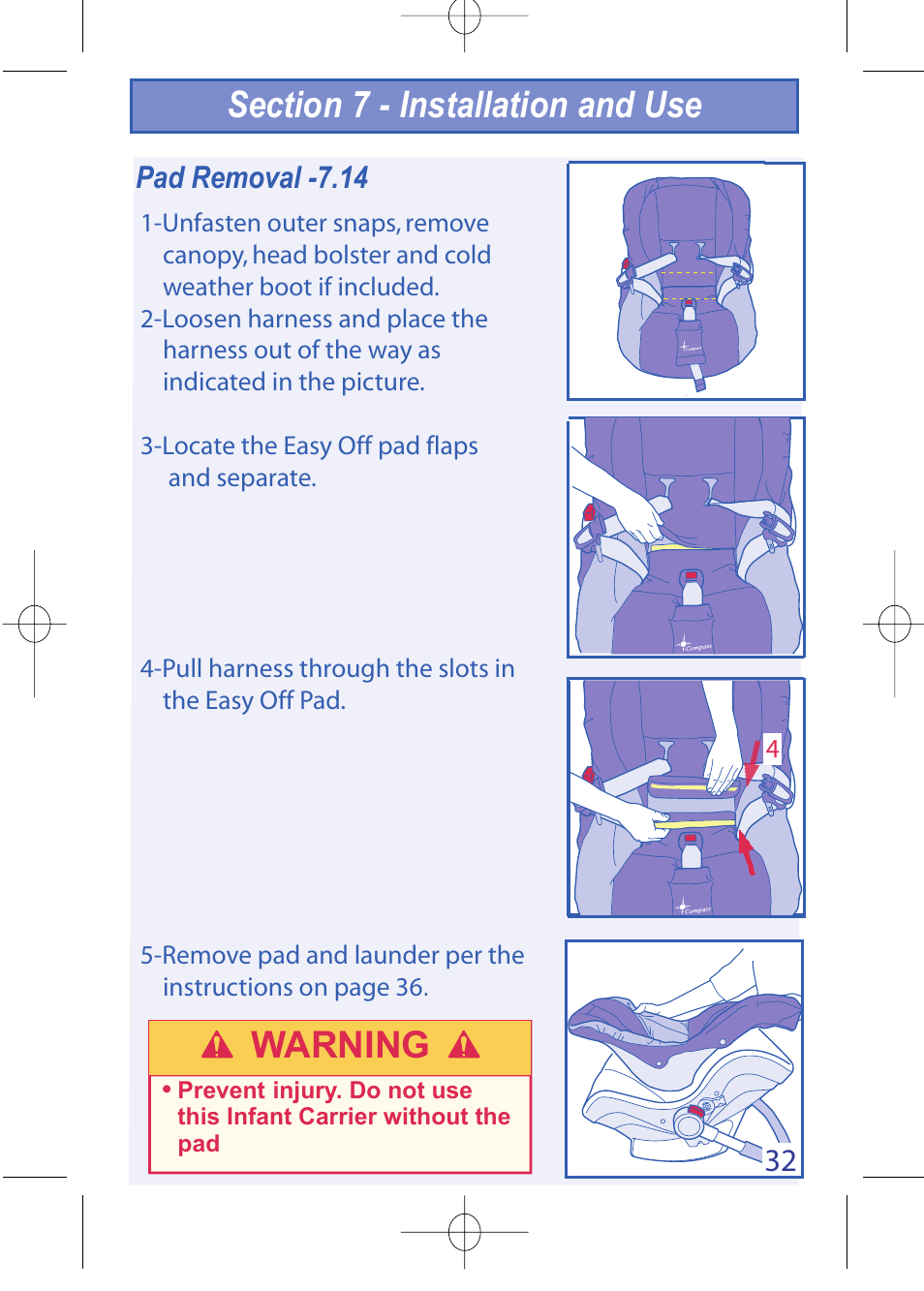 Section 7 - Installation and Use

Pad Removal -7.14

1-Unfasten outer snaps, remove canopy, head bolster and cold weather boot if included.

2-Loosen harness and place the harness out of the way as indicated in the picture.

3-Locate the Easy Off pad flaps and separate.

4-Pull harness through the slots in the Easy Off Pad.

5-Remove pad and launder per the instructions on page 36.

WARNING

• Prevent injury. Do not use this Infant Carrier without the pad

Compass

Compass

4

Compass

32