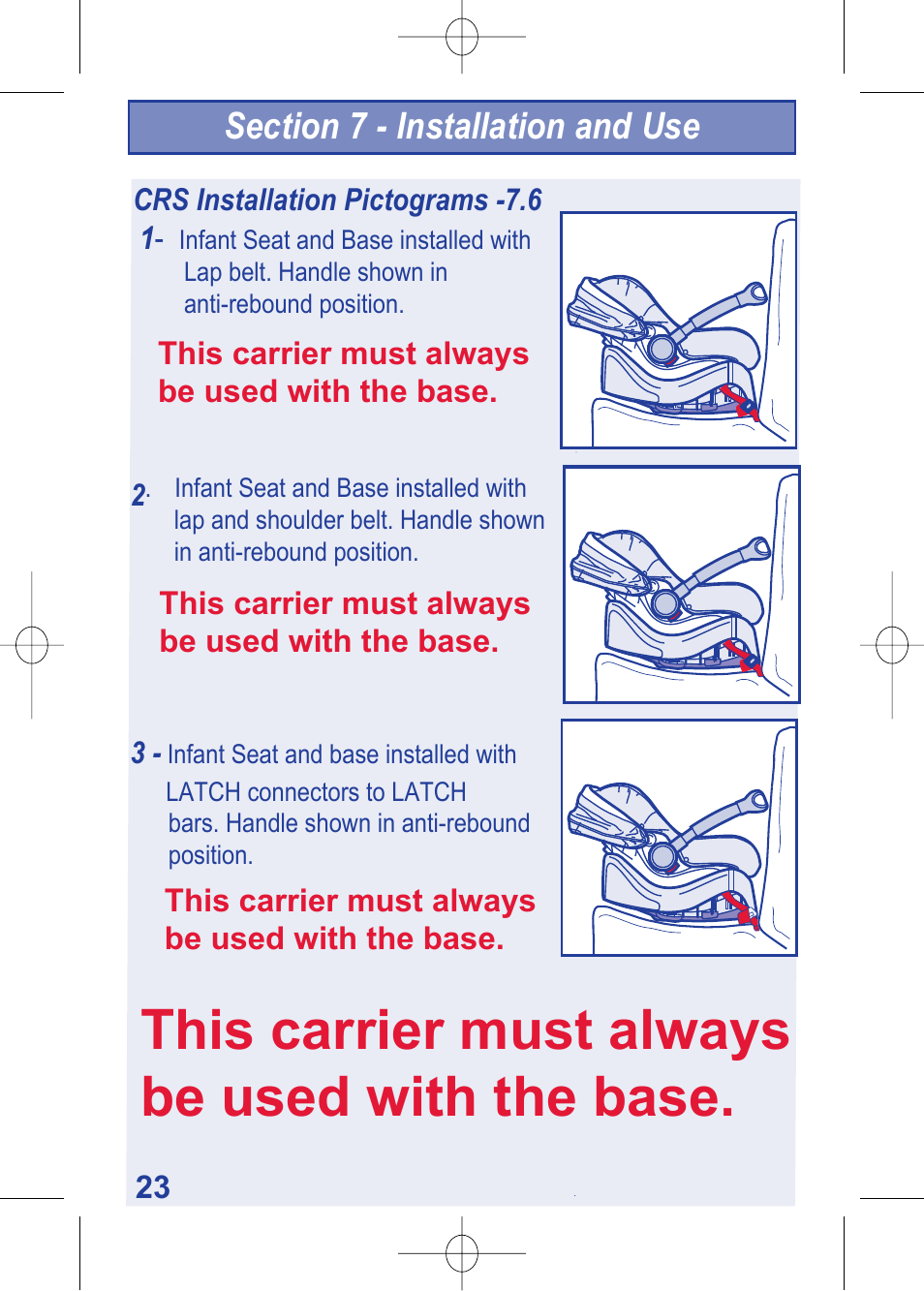 Section 7 - Installation and Use

CRS Installation Pictograms -7.6

1- Infant Seat and Base installed with Lap belt. Handle shown in anti-rebound position.

This carrier must always be used with the base.

2. Infant Seat and Base installed with lap and shoulder belt. Handle shown in anti-rebound position.

This carrier must always be used with the base.

3 - Infant Seat and base installed with LATCH connectors to LATCH bars. Handle shown in anti-rebound position.

This carrier must always be used with the base.

This carrier must always be used with the base.

23