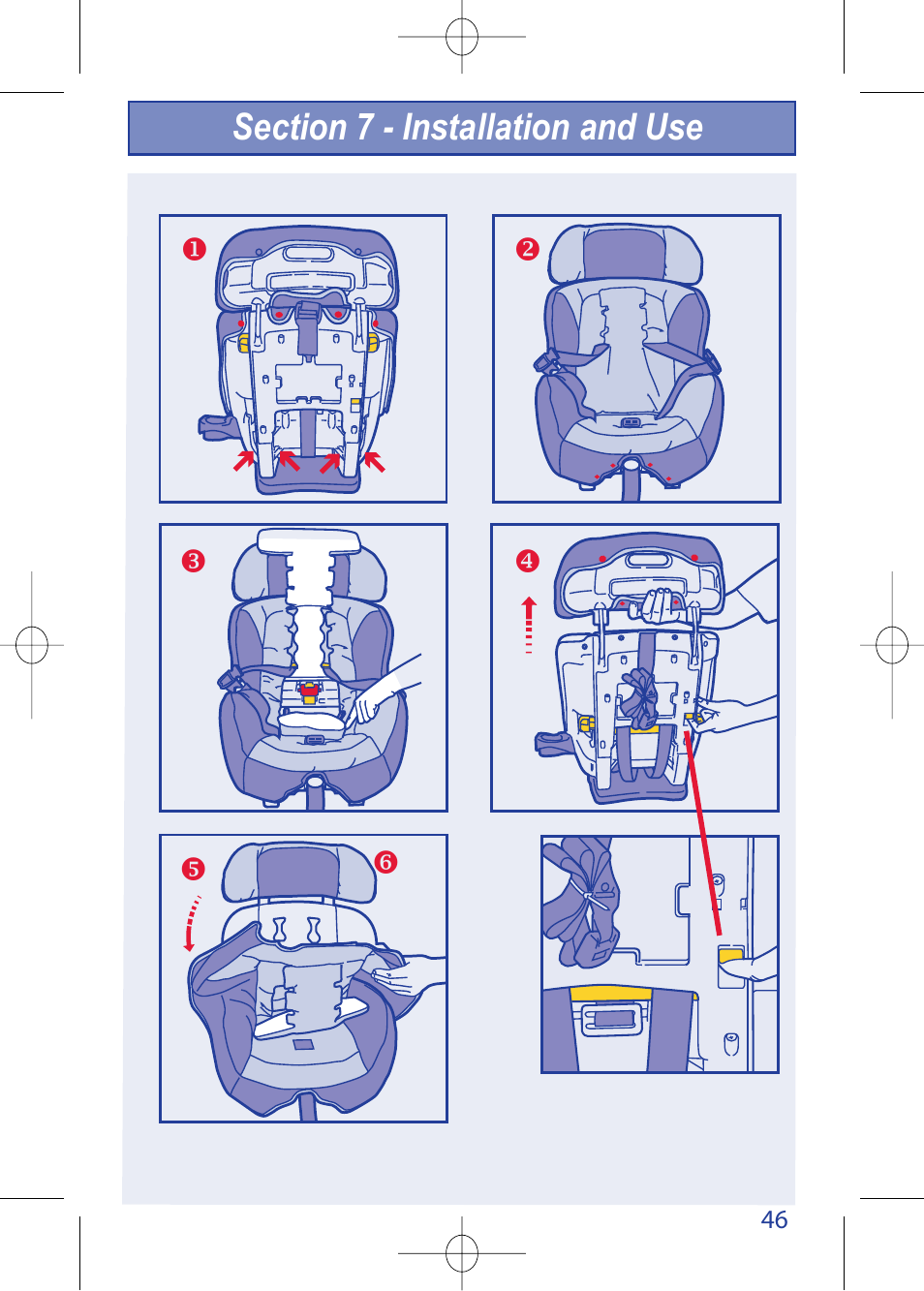 Section 7 - Installation and Use

1

2

3

4

5

6

46