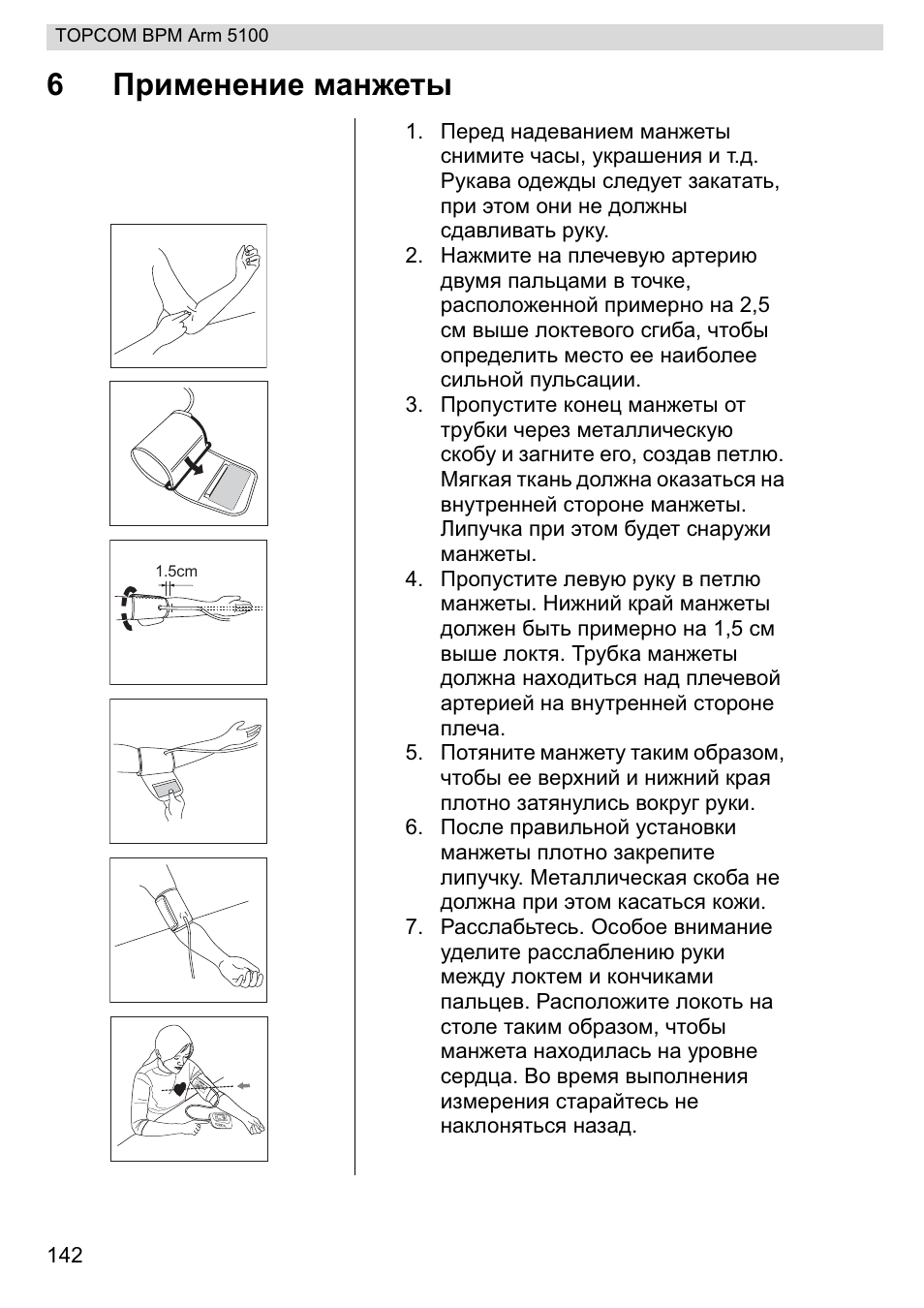 TOPCOM BPM Arm 5100

6 Применение манжеты

1.5cm

1. Перед надеванием манжеты снимите часы, украшения и т.д. Рукава одежды следует закатать, при этом они не должны сдавливать руку.
2. Нажмите на плечевую артерию двумя пальцами в точке, расположенной примерно на 2,5 см выше локтевого сгиба, чтобы определить место ее наиболее сильной пульсации.
3. Пропустите конец манжеты от трубки через металлическую скобу и загните его, создав петлю. Мягкая ткань должна оказаться на внутренней стороне манжеты. Липучка при этом будет снаружи манжеты.
4. Пропустите левую руку в петлю манжеты. Нижний край манжеты должен быть примерно на 1,5 см выше локтя. Трубка манжеты должна находиться над плечевой артерией на внутренней стороне плеча.
5. Потяните манжету таким образом, чтобы ее верхний и нижний края плотно затянулись вокруг руки.
6. После правильной установки манжеты плотно закрепите липучку. Металлическая скоба не должна при этом касаться кожи.
7. Расслабьтесь. Особое внимание уделите расслаблению руки между локтем и кончиками пальцев. Расположите локоть на столе таким образом, чтобы манжета находилась на уровне сердца. Во время выполнения измерения старайтесь не наклоняться назад.

142