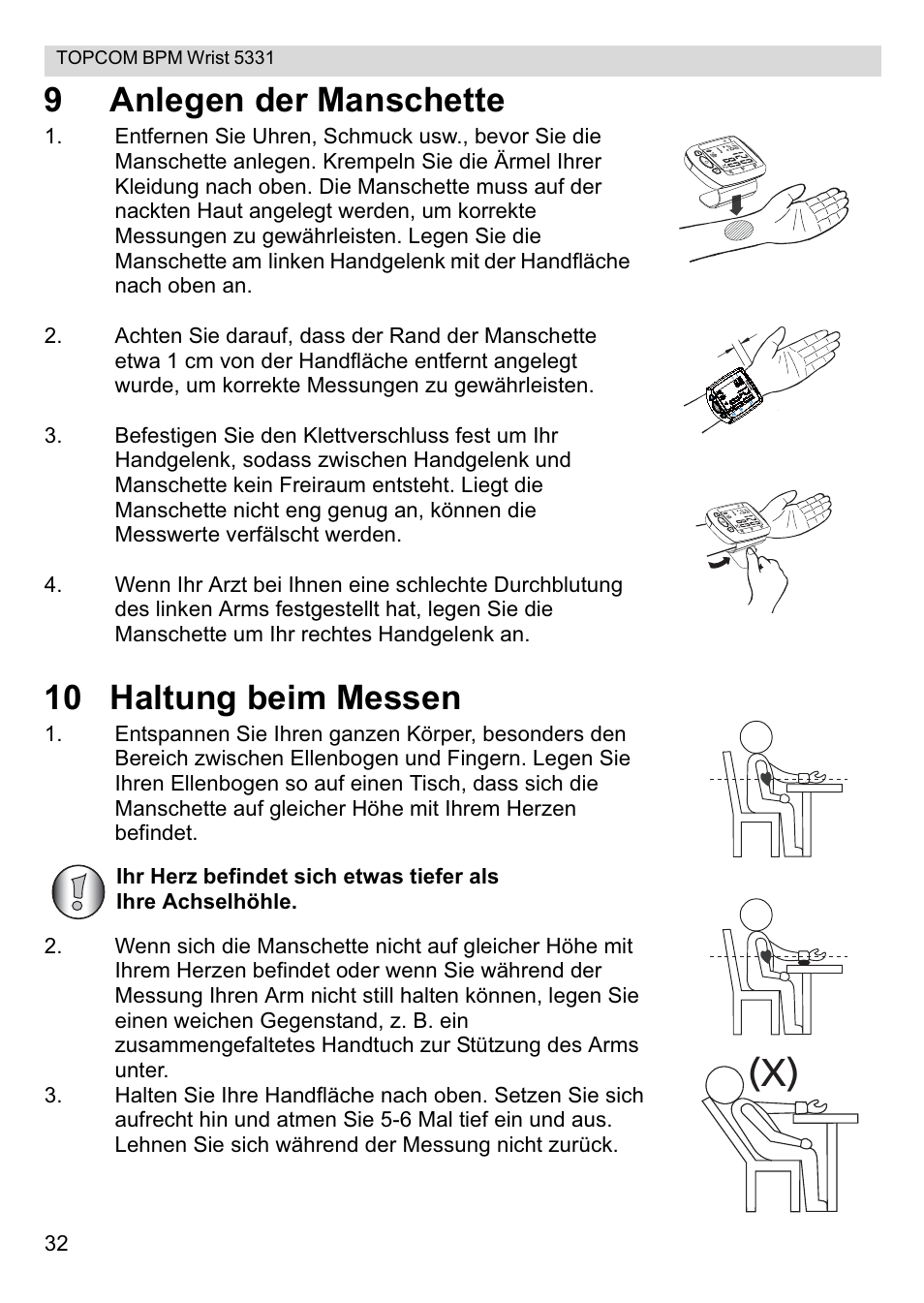 TOPCOM BPM Wrist 5331

9 Anlegen der Manschette

1. Entfernen Sie Uhren, Schmuck usw., bevor Sie die Manschette anlegen. Krempeln Sie die Ärmel Ihrer Kleidung nach oben. Die Manschette muss auf der nackten Haut angelegt werden, um korrekte Messungen zu gewährleisten. Legen Sie die Manschette am linken Handgelenk mit der Handfläche nach oben an.

2. Achten Sie darauf, dass der Rand der Manschette etwa 1 cm von der Handfläche entfernt angelegt wurde, um korrekte Messungen zu gewährleisten.

3. Befestigen Sie den Klettverschluss fest um Ihr Handgelenk, sodass zwischen Handgelenk und Manschette kein Freiraum entsteht. Liegt die Manschette nicht eng genug an, können die Messwerte verfälscht werden.

4. Wenn Ihr Arzt bei Ihnen eine schlechte Durchblutung des linken Arms festgestellt hat, legen Sie die Manschette um Ihr rechtes Handgelenk an.

10 Haltung beim Messen

1. Entspannen Sie Ihren ganzen Körper, besonders den Bereich zwischen Ellenbogen und Fingern. Legen Sie Ihren Ellenbogen so auf einen Tisch, dass sich die Manschette auf gleicher Höhe mit Ihrem Herzen befindet.

Ihr Herz befindet sich etwas tiefer als Ihre Achselhöhle.

2. Wenn sich die Manschette nicht auf gleicher Höhe mit Ihrem Herzen befindet oder wenn Sie während der Messung Ihren Arm nicht still halten können, legen Sie einen weichen Gegenstand, z. B. ein zusammengefaltetes Handtuch zur Stützung des Arms unter.
3. Halten Sie Ihre Handfläche nach oben. Setzen Sie sich aufrecht hin und atmen Sie 5-6 Mal tief ein und aus. Lehnen Sie sich während der Messung nicht zurück.

(X)

32