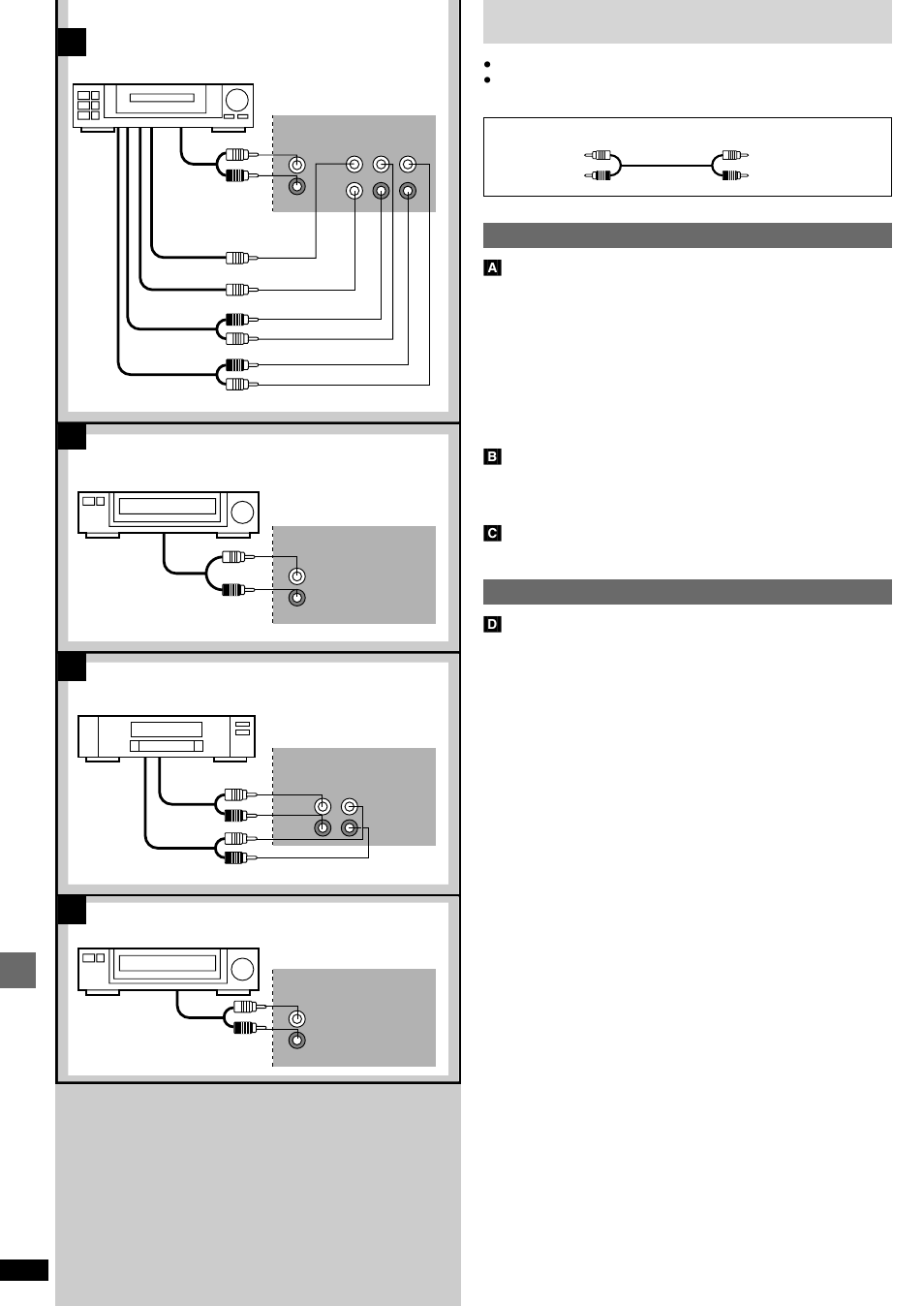 A

B

C

D