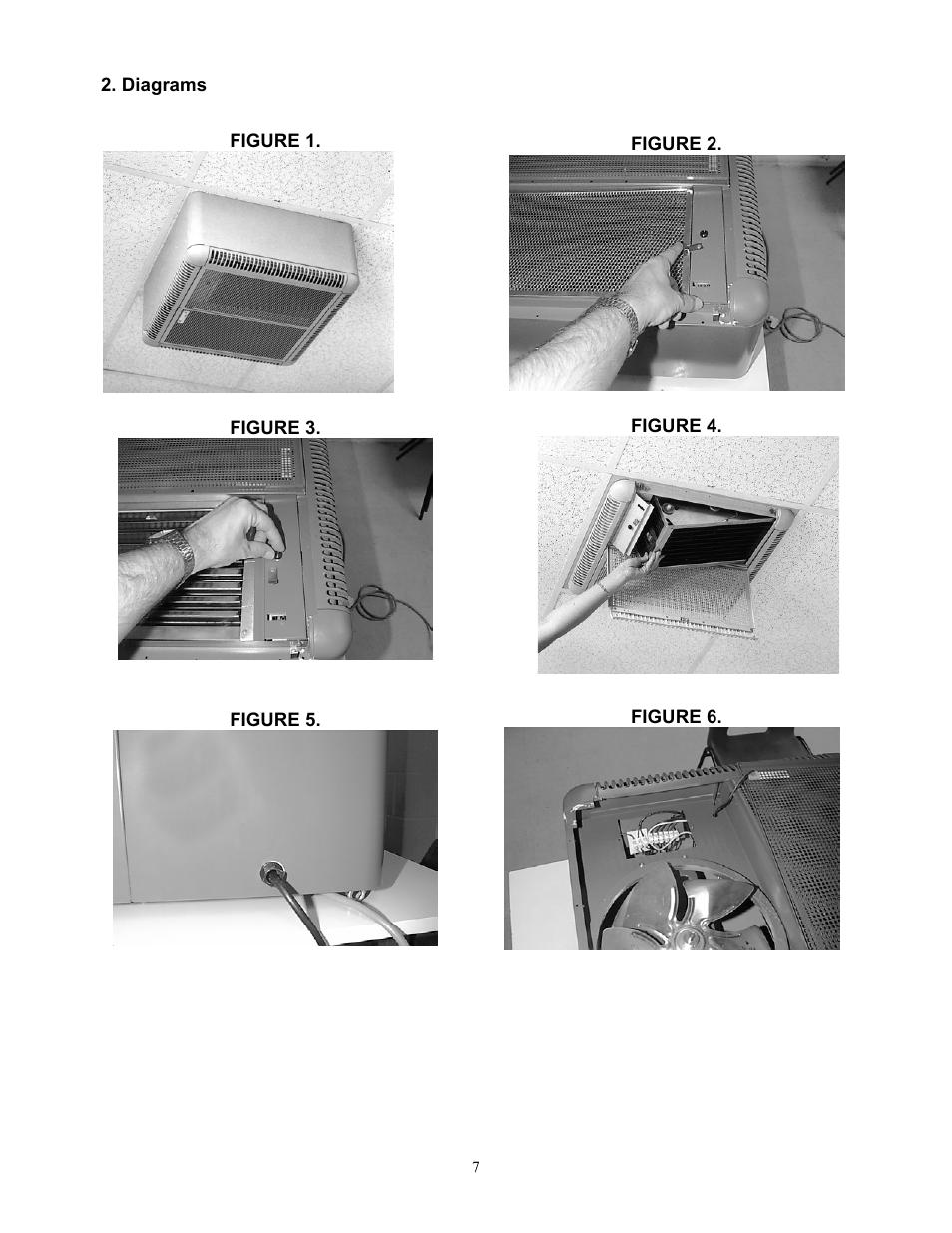 2. Diagrams

FIGURE 1.

FIGURE 2.

FIGURE 3.

FIGURE 4.

FIGURE 5.

FIGURE 6.

7