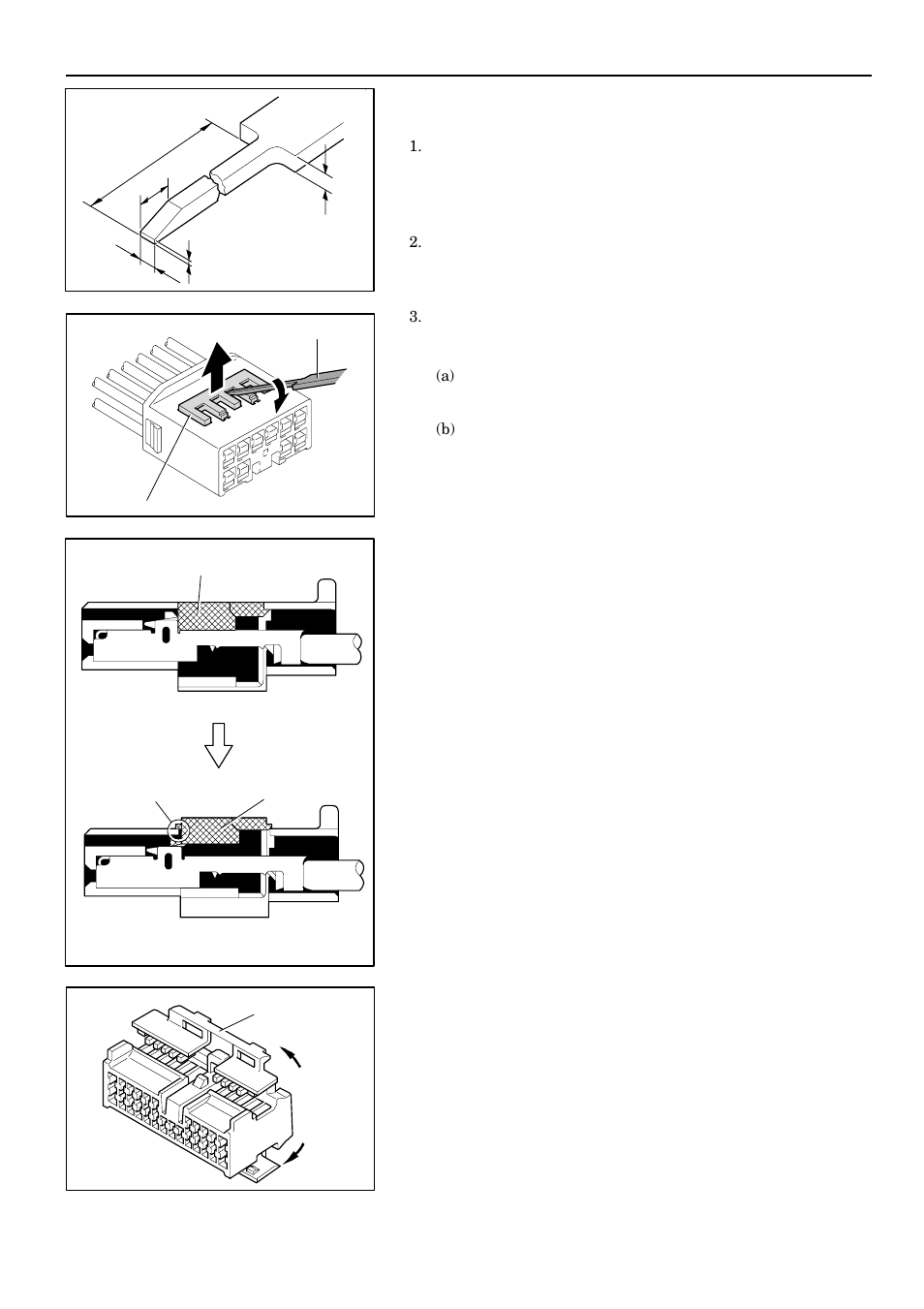 1.

2.

3.

(a)

(b)