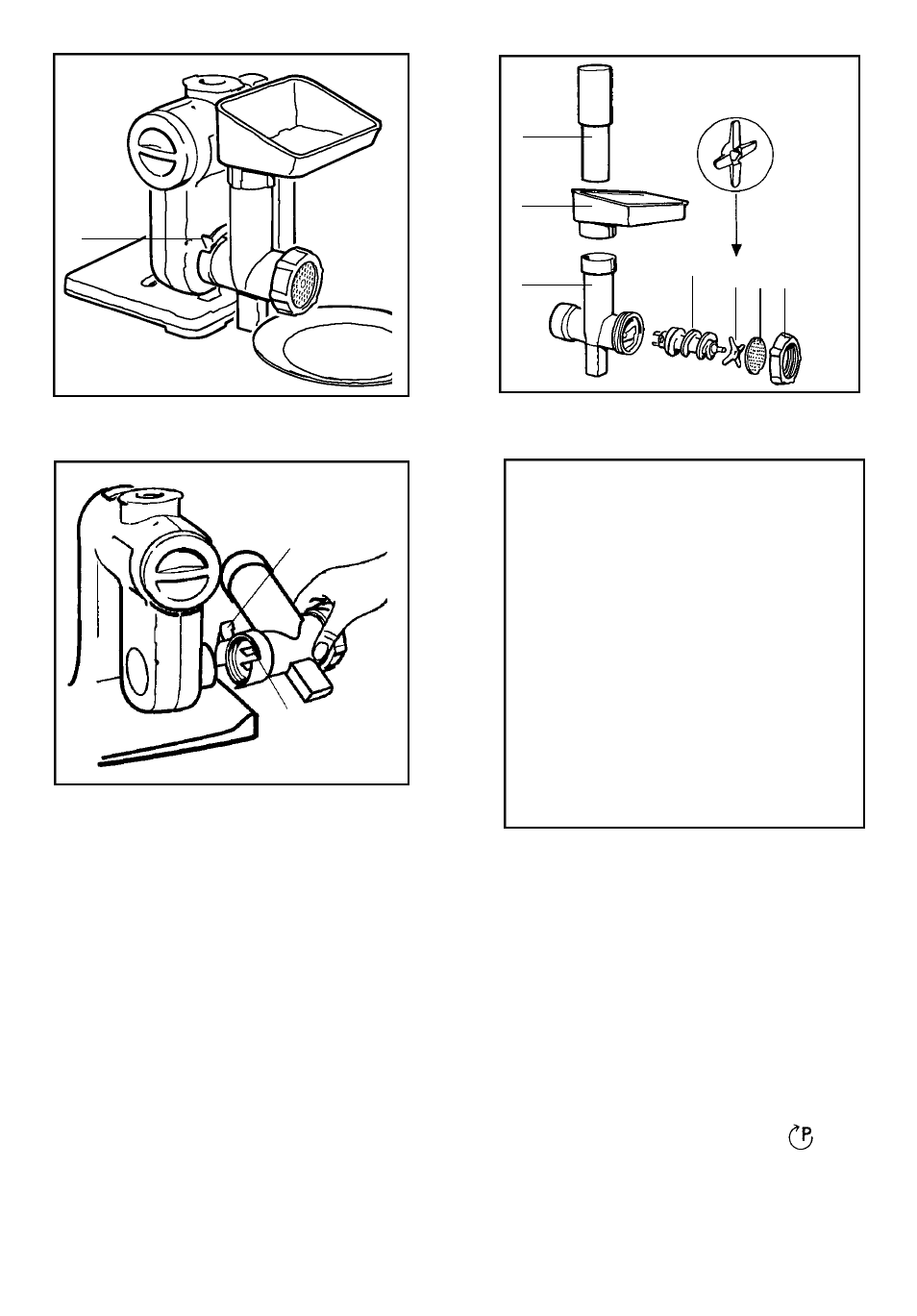 P