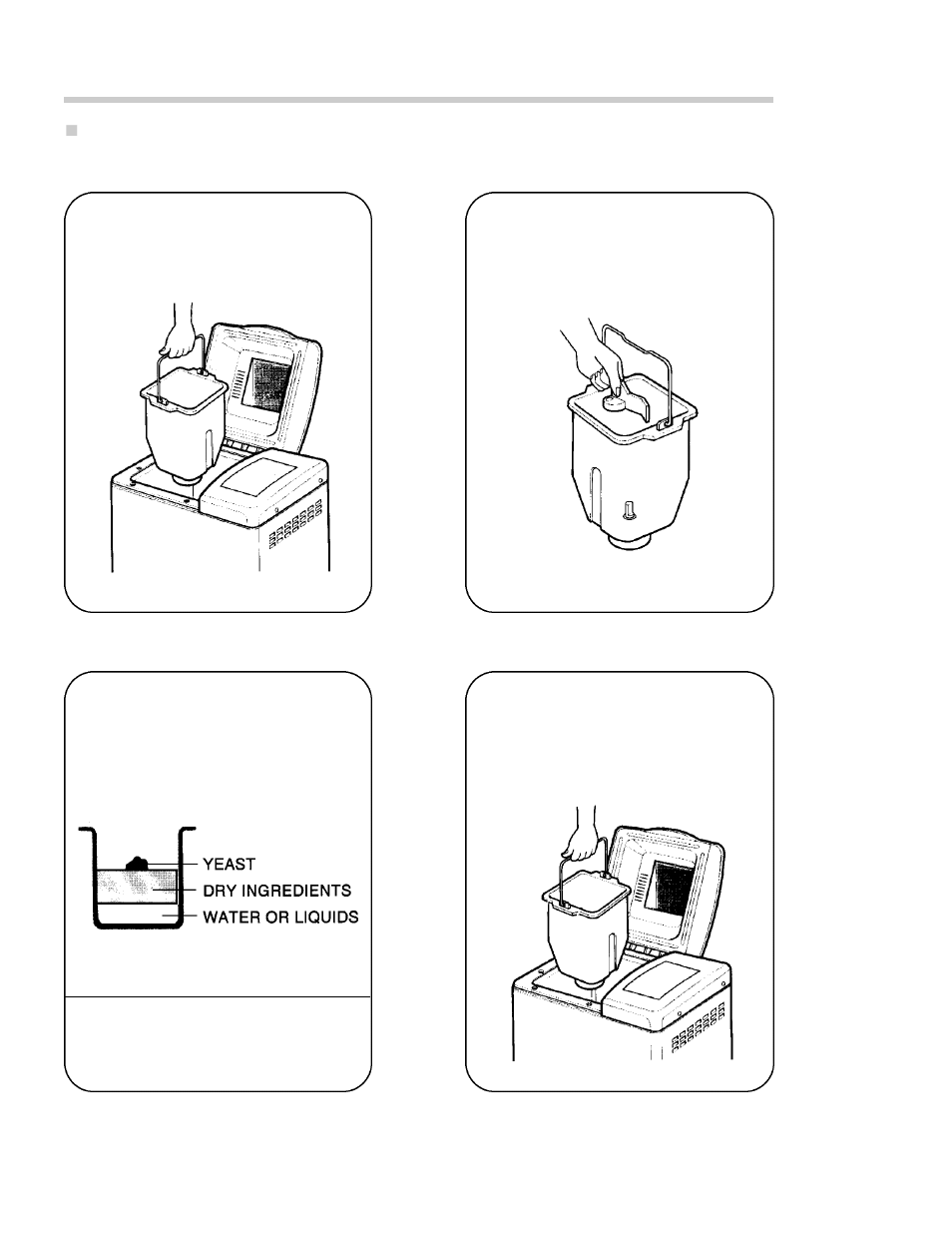 YEAST
DRY INGREDIENTS
WATER OR LIQUIDS