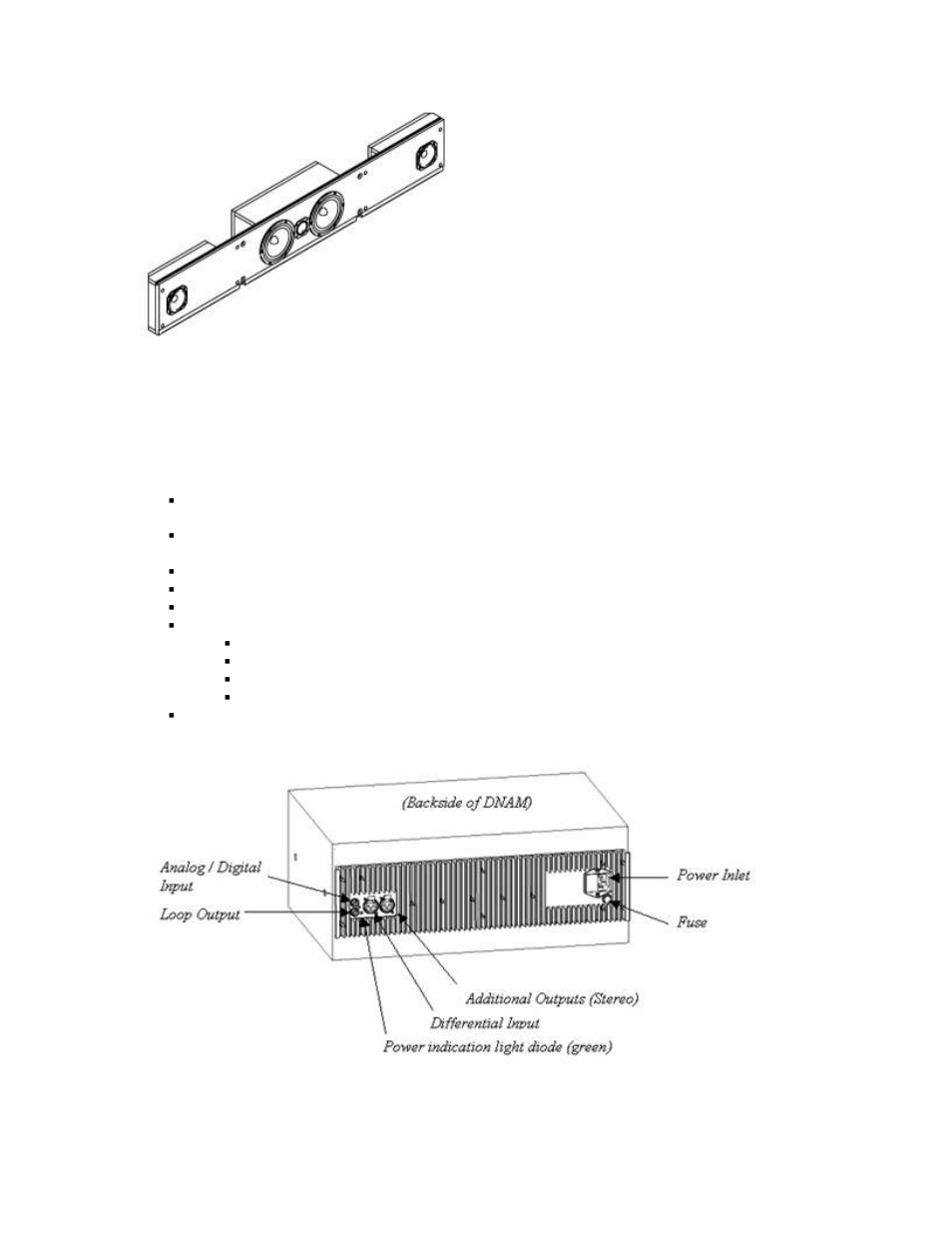 (Backside of DNAM)

Analog / Digital Input

Loop Output

Power Inlet

Fuse

Additional Outputs (Stereo)

Differential Input

Power indication light diode (green)