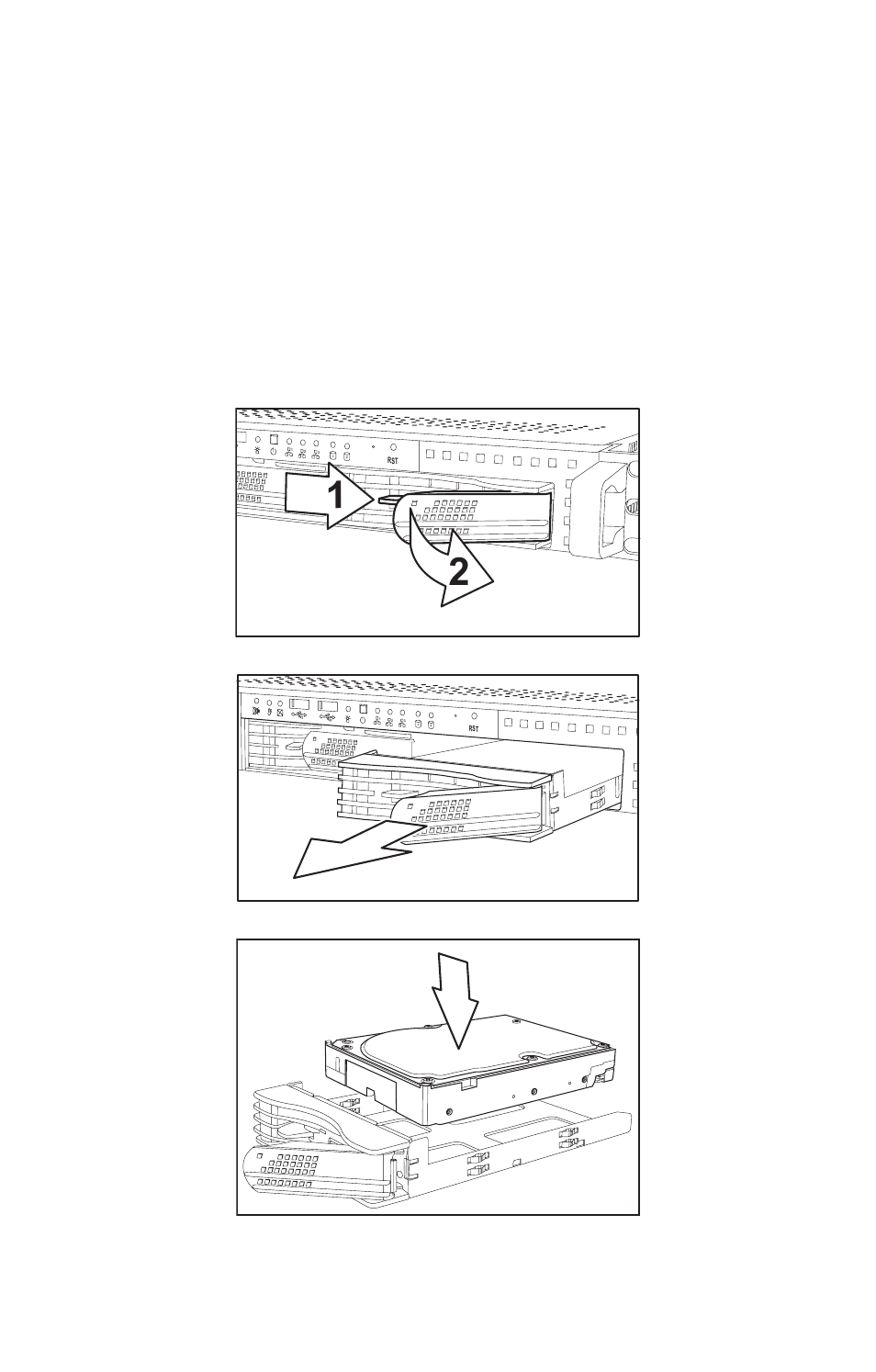 RST

1

2

RST