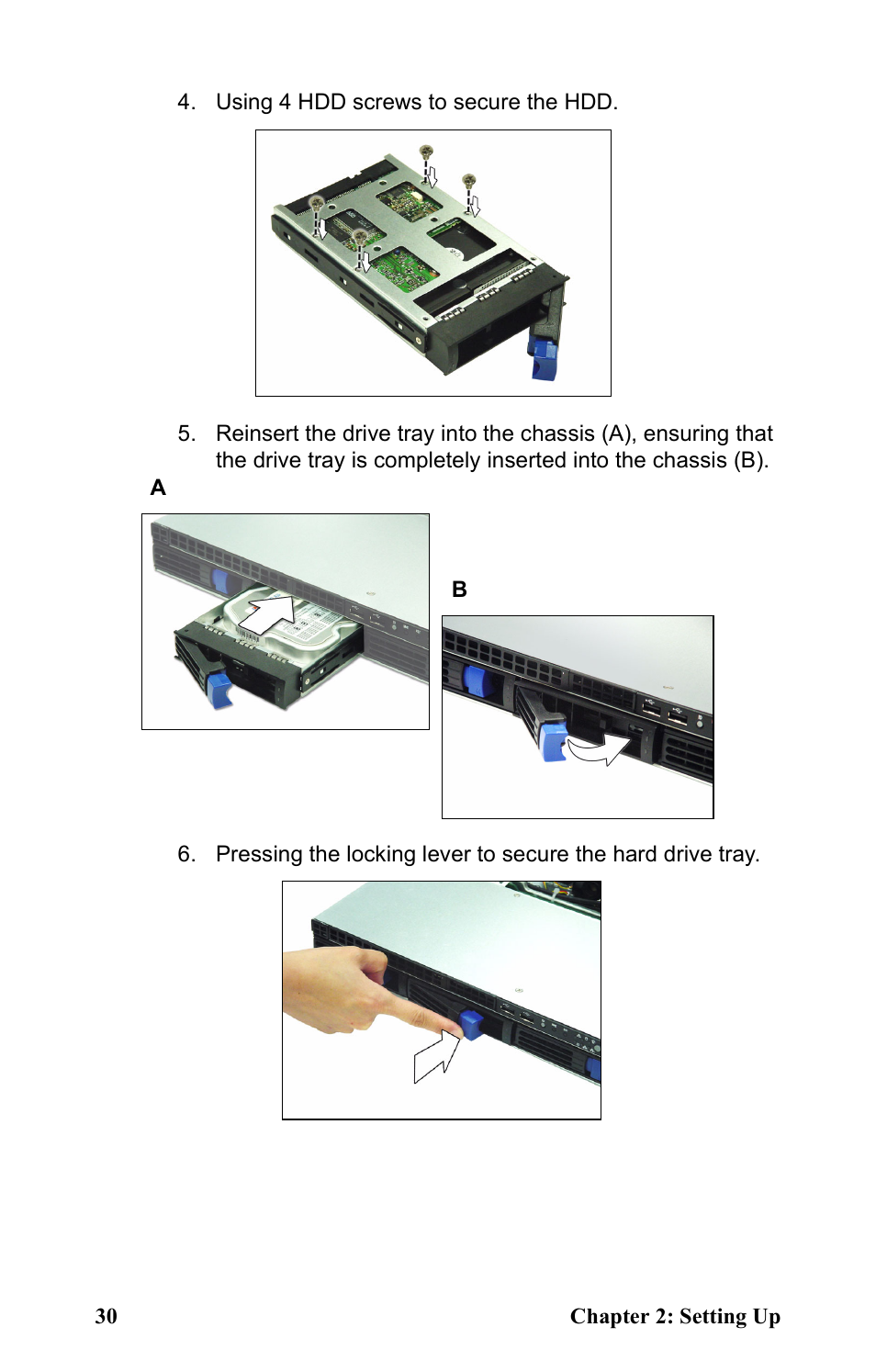 4. Using 4 HDD screws to secure the HDD.

5. Reinsert the drive tray into the chassis (A), ensuring that the drive tray is completely inserted into the chassis (B).

A

B

6. Pressing the locking lever to secure the hard drive tray.

30

Chapter 2: Setting Up