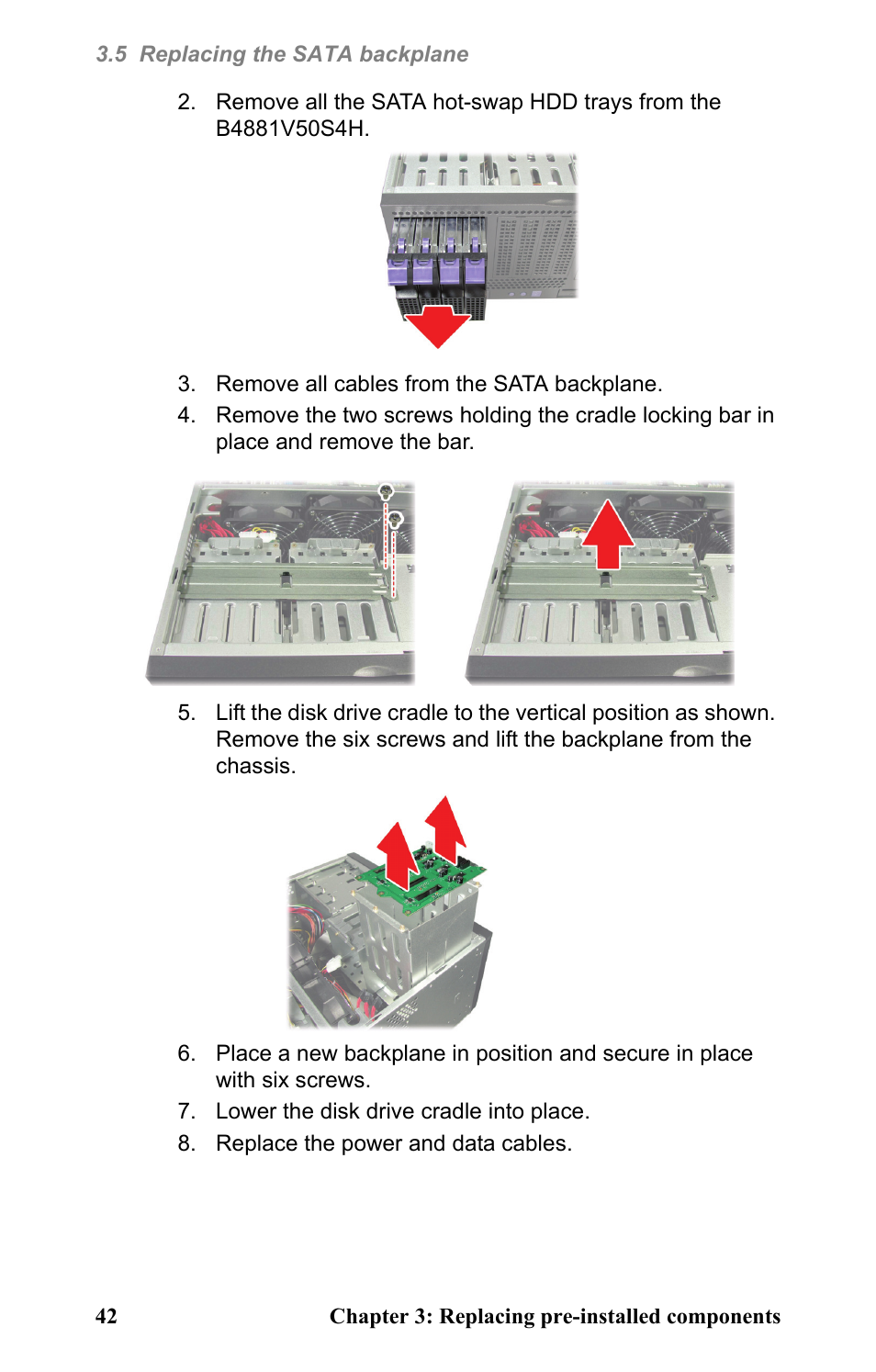 3.5 Replacing the SATA backplane

2. Remove all the SATA hot-swap HDD trays from the B4881V50S4H.

3. Remove all cables from the SATA backplane.

4. Remove the two screws holding the cradle locking bar in place and remove the bar.

5. Lift the disk drive cradle to the vertical position as shown. Remove the six screws and lift the backplane from the chassis.

6. Place a new backplane in position and secure in place with six screws.

7. Lower the disk drive cradle into place.

8. Replace the power and data cables.

42 Chapter 3: Replacing pre-installed components