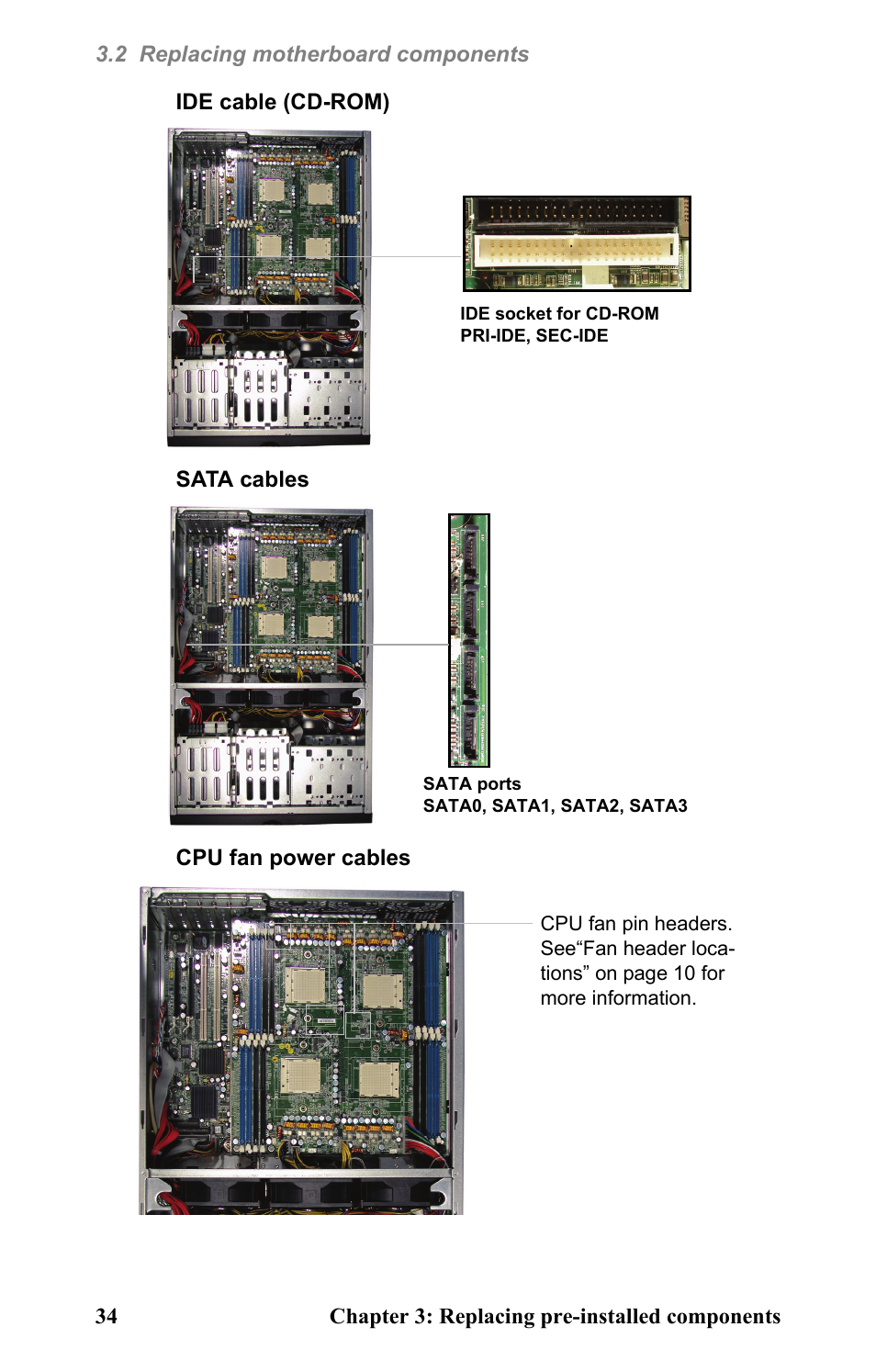 3.2 Replacing motherboard components

IDE cable (CD-ROM)

IDE socket for CD-ROM
PRI-IDE, SEC-IDE

SATA cables

SATA ports
SATA0, SATA1, SATA2, SATA3

CPU fan power cables

CPU fan pin headers. See“Fan header locations” on page 10 for more information.

34 Chapter 3: Replacing pre-installed components