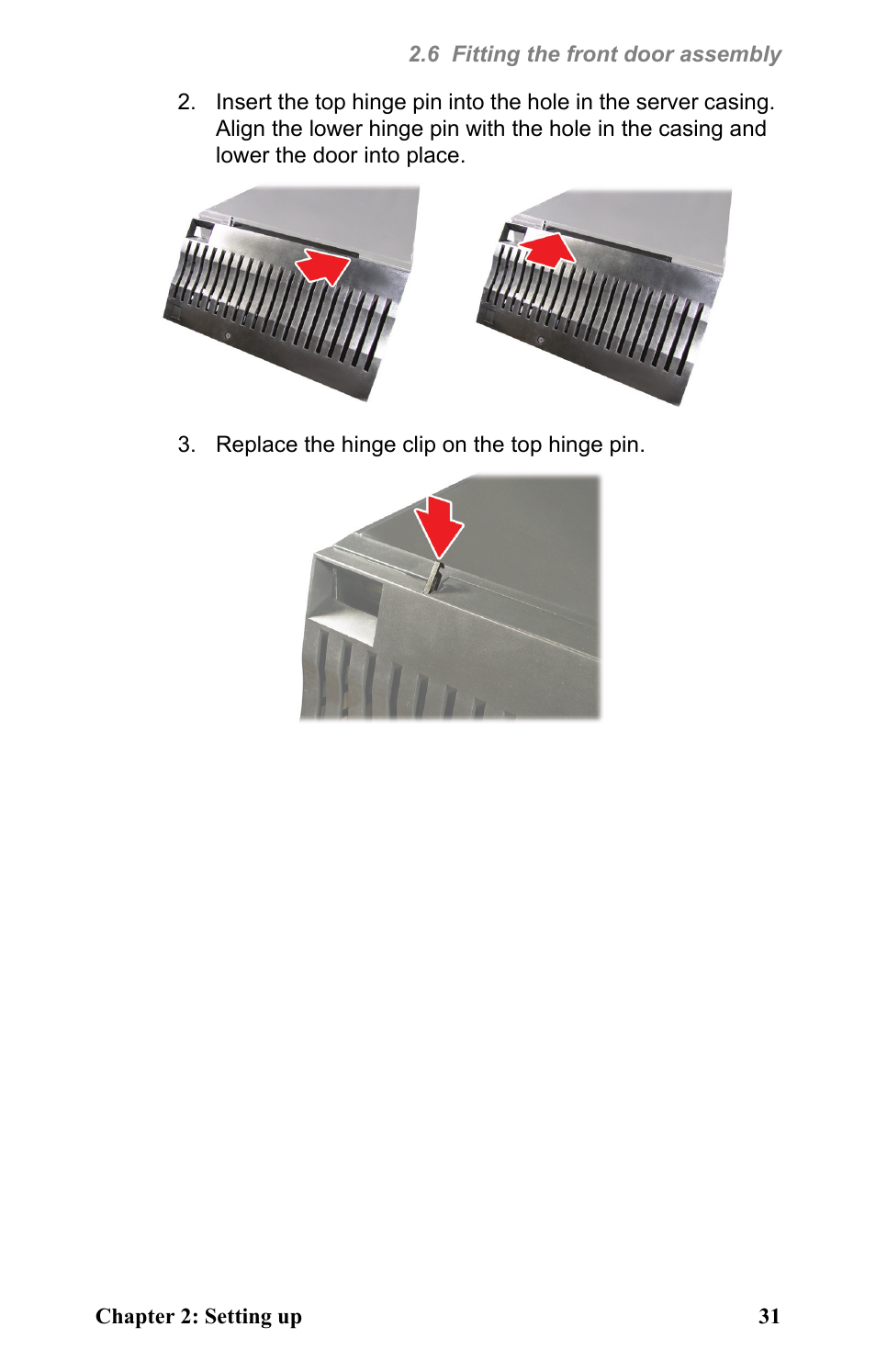 2.6 Fitting the front door assembly

2. Insert the top hinge pin into the hole in the server casing. Align the lower hinge pin with the hole in the casing and lower the door into place.

3. Replace the hinge clip on the top hinge pin.

Chapter 2: Setting up

31