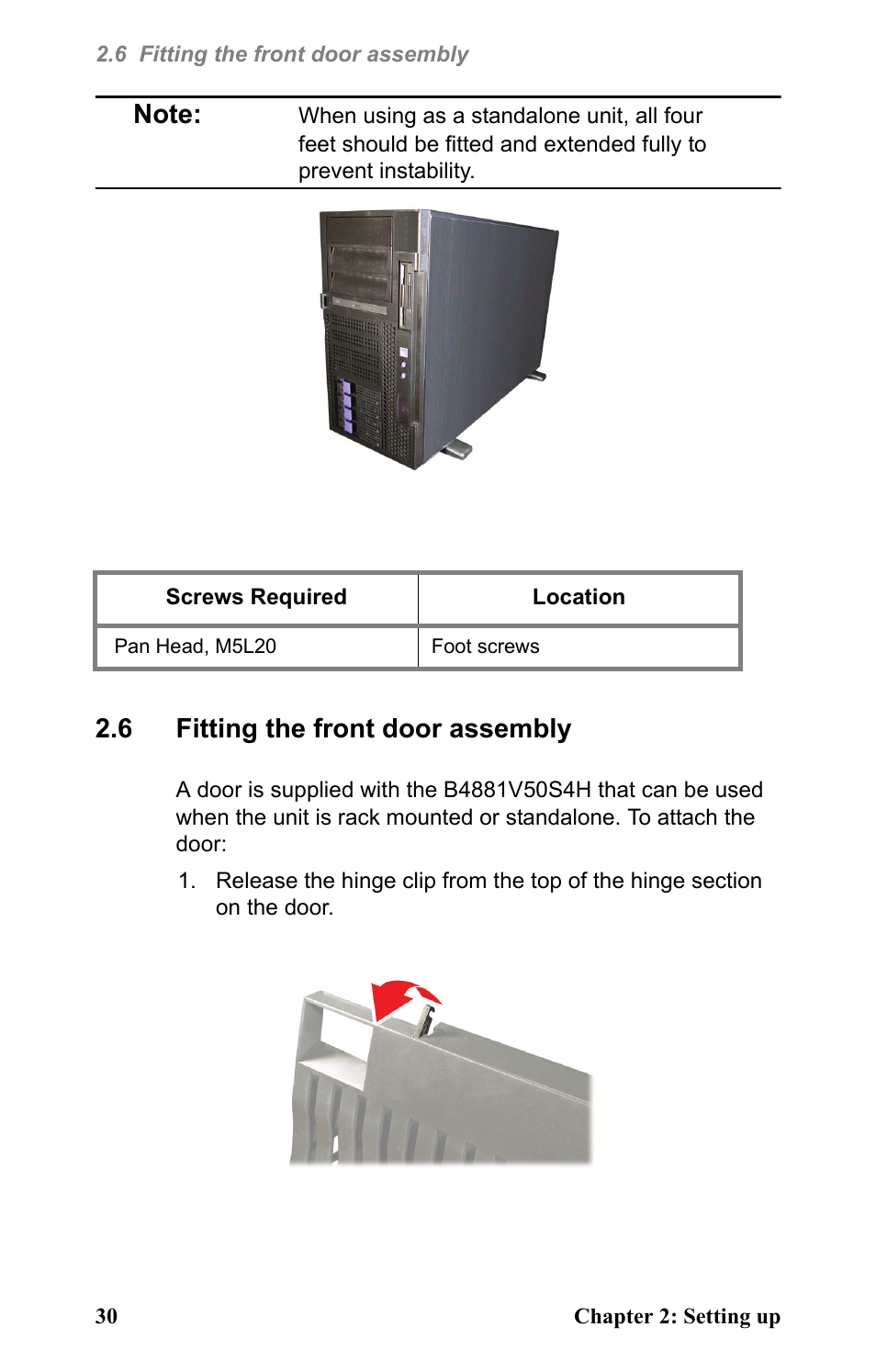 2.6 Fitting the front door assembly

Note: When using as a standalone unit, all four feet should be fitted and extended fully to prevent instability.

| Screws Required | Location |
|---|---|
| Pan Head, M5L20 | Foot screws |

2.6 Fitting the front door assembly

A door is supplied with the B4881V50S4H that can be used when the unit is rack mounted or standalone. To attach the door:

1. Release the hinge clip from the top of the hinge section on the door.

30 Chapter 2: Setting up