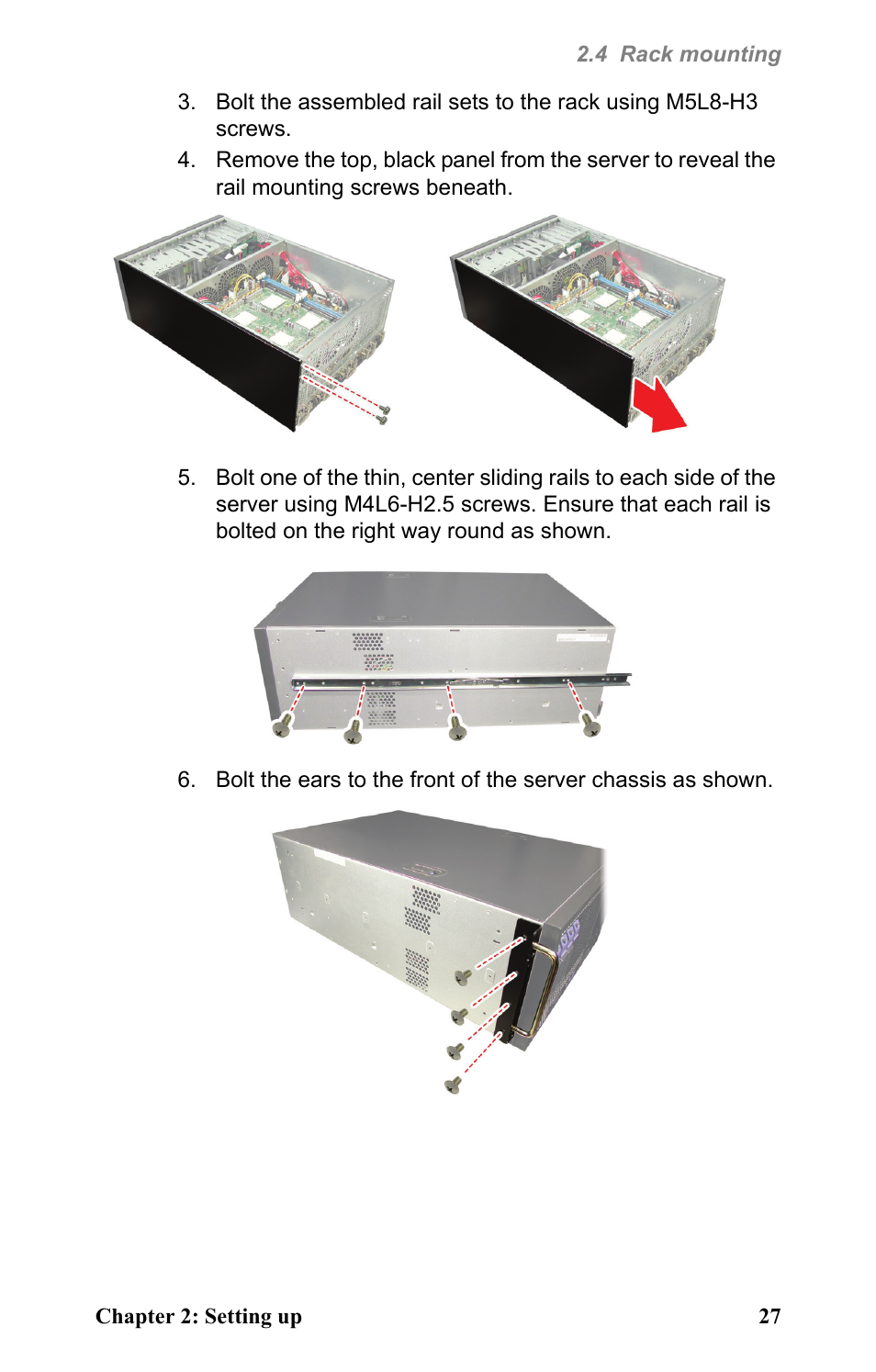 2.4 Rack mounting

3. Bolt the assembled rail sets to the rack using M5L8-H3 screws.

4. Remove the top, black panel from the server to reveal the rail mounting screws beneath.

5. Bolt one of the thin, center sliding rails to each side of the server using M4L6-H2.5 screws. Ensure that each rail is bolted on the right way round as shown.

6. Bolt the ears to the front of the server chassis as shown.

Chapter 2: Setting up 27