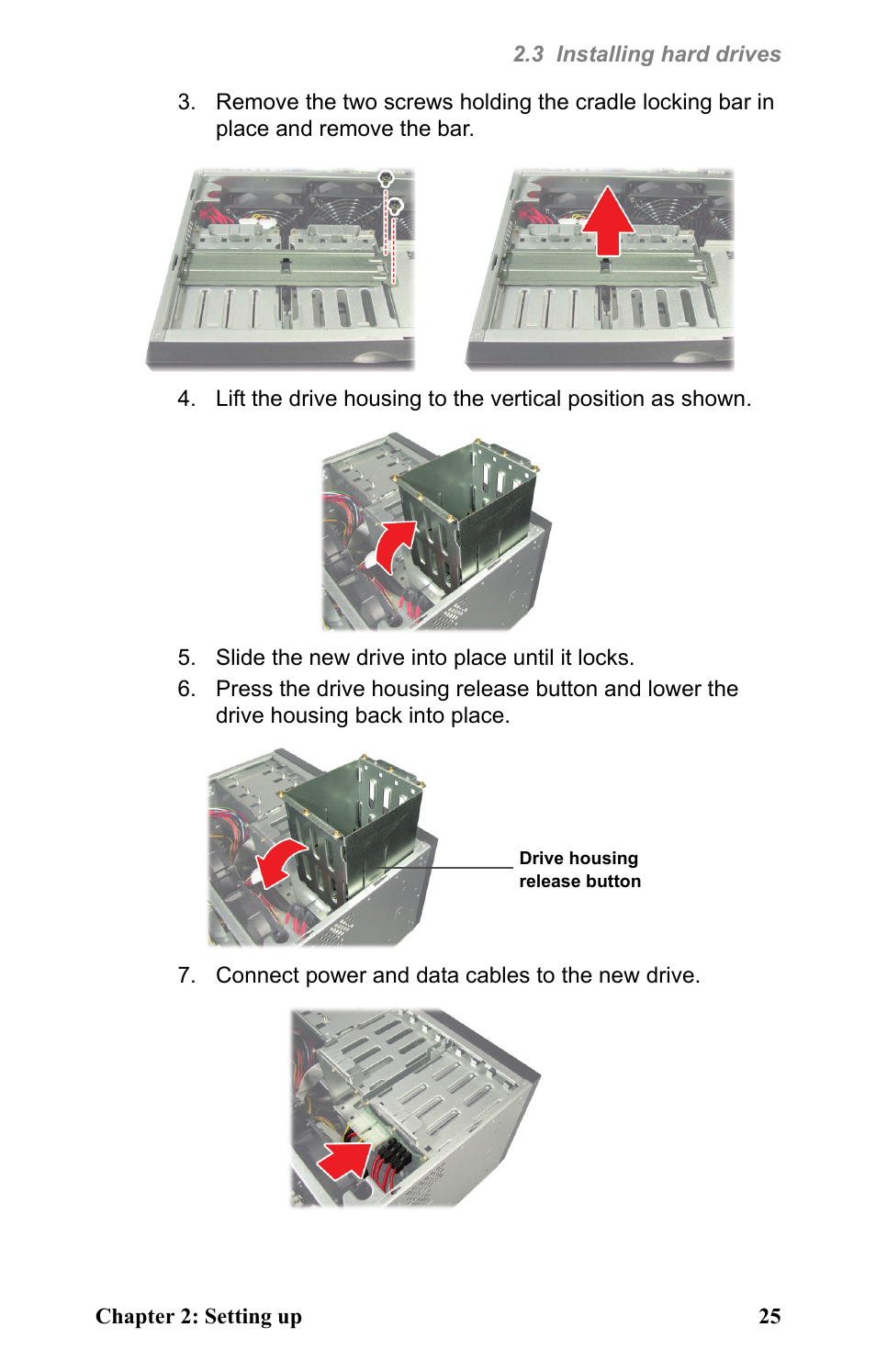 2.3 Installing hard drives

3. Remove the two screws holding the cradle locking bar in place and remove the bar.

4. Lift the drive housing to the vertical position as shown.

5. Slide the new drive into place until it locks.

6. Press the drive housing release button and lower the drive housing back into place.

Drive housing release button

7. Connect power and data cables to the new drive.

Chapter 2: Setting up

25