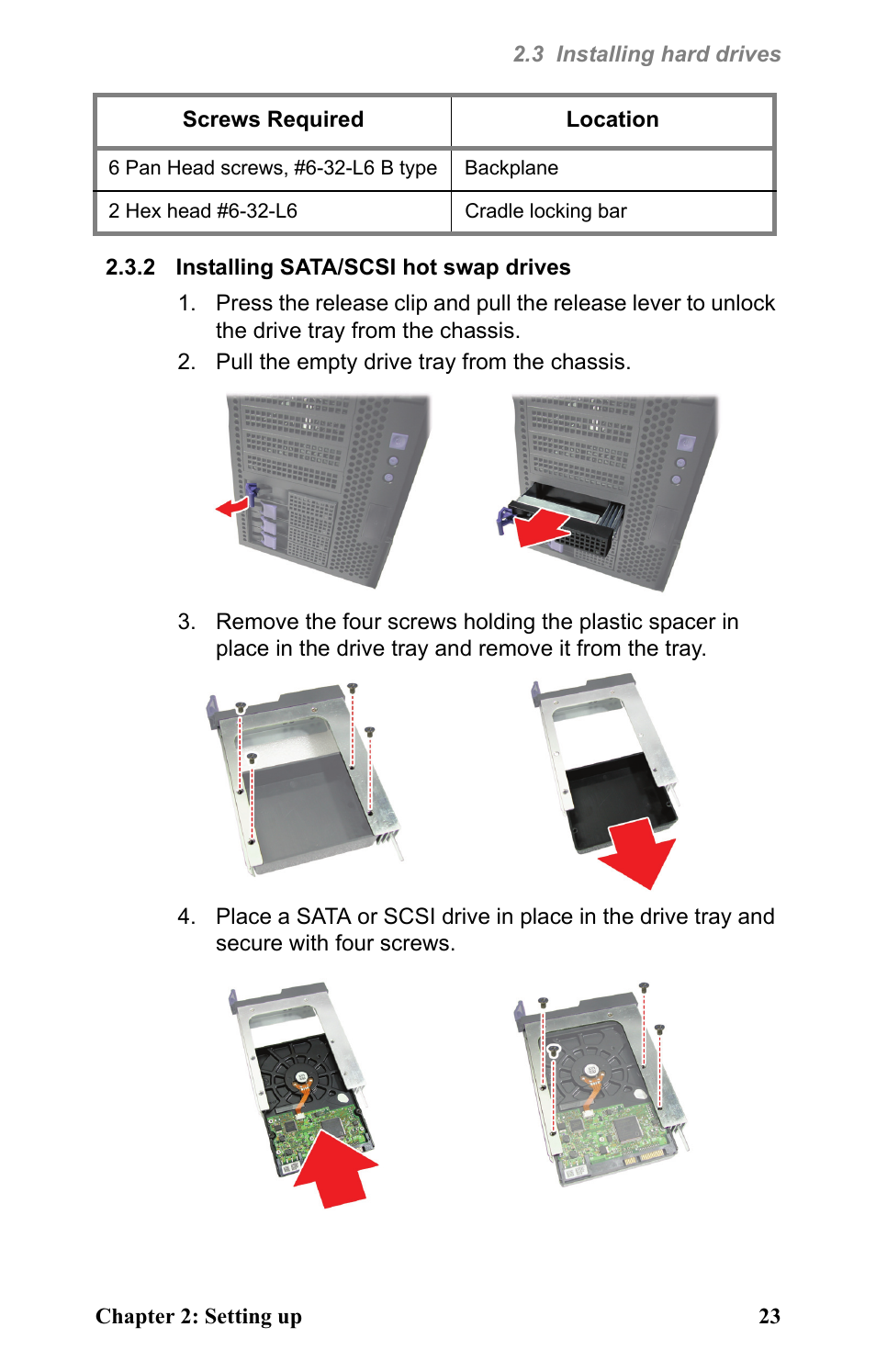 2.3 Installing hard drives

| Screws Required | Location |
|---|---|
| 6 Pan Head screws, #6-32-L6 B type | Backplane |
| 2 Hex head #6-32-L6 | Cradle locking bar |

2.3.2 Installing SATA/SCSI hot swap drives

1. Press the release clip and pull the release lever to unlock the drive tray from the chassis.
2. Pull the empty drive tray from the chassis.

3. Remove the four screws holding the plastic spacer in place in the drive tray and remove it from the tray.

4. Place a SATA or SCSI drive in place in the drive tray and secure with four screws.

Chapter 2: Setting up 23