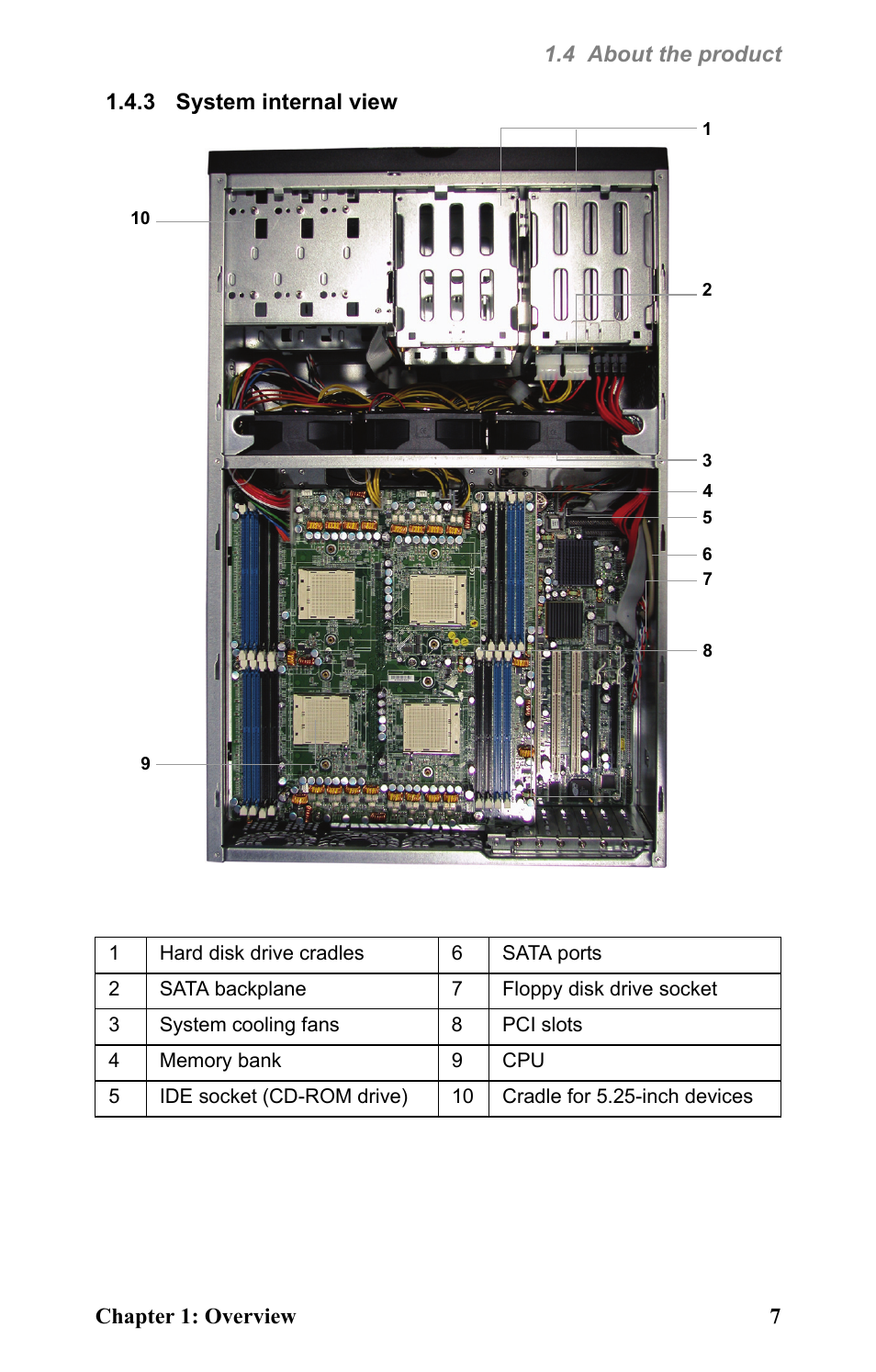 1.4 About the product

1.4.3 System internal view

1
10
2
3
4
5
6
7
8
9

| 1 | Hard disk drive cradles | 6 | SATA ports |
|---|---|---|---|
| 2 | SATA backplane | 7 | Floppy disk drive socket |
| 3 | System cooling fans | 8 | PCI slots |
| 4 | Memory bank | 9 | CPU |
| 5 | IDE socket (CD-ROM drive) | 10 | Cradle for 5.25-inch devices |

Chapter 1: Overview 7