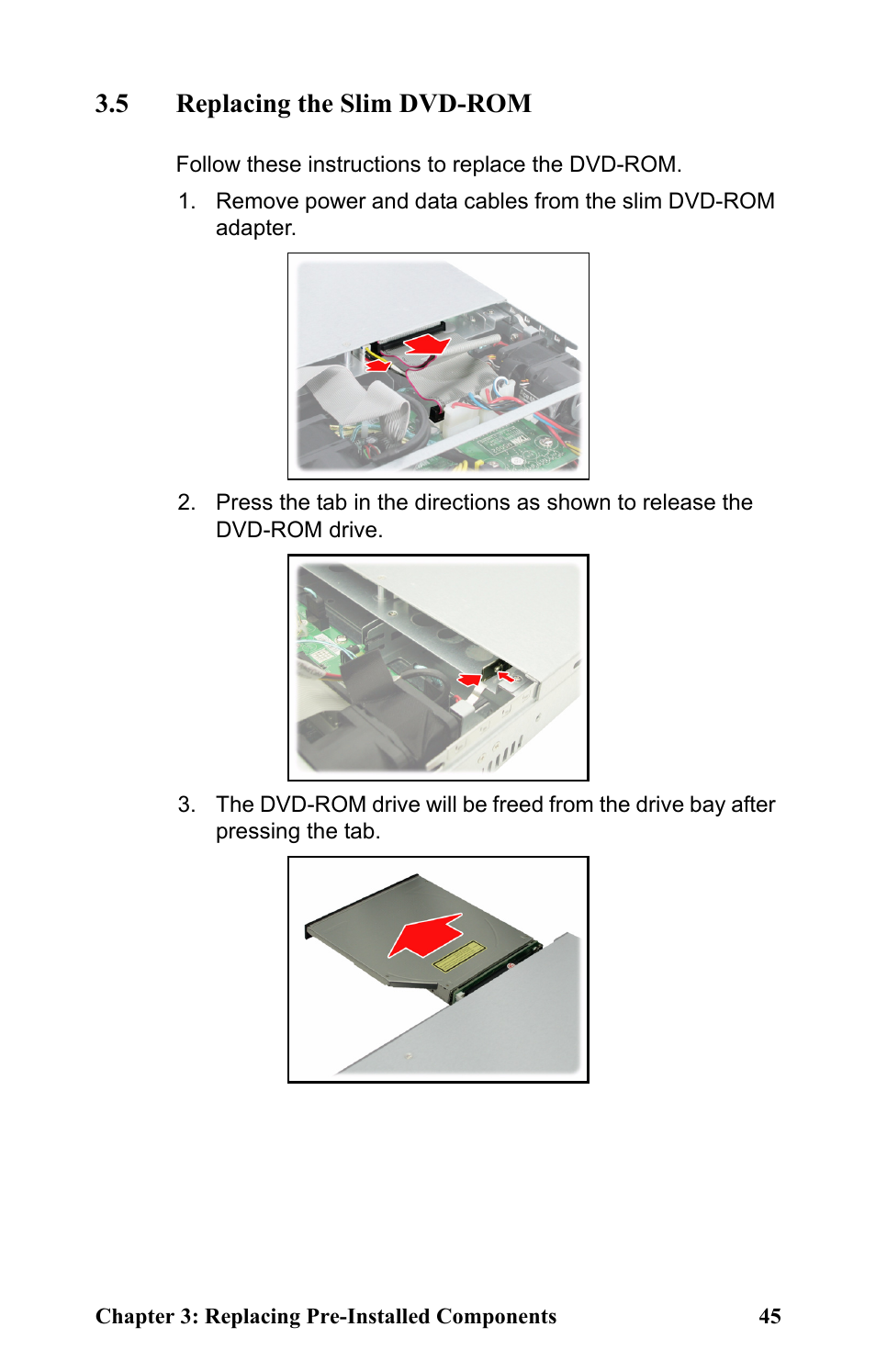 3.5 Replacing the Slim DVD-ROM

Follow these instructions to replace the DVD-ROM.

1. Remove power and data cables from the slim DVD-ROM adapter.

2. Press the tab in the directions as shown to release the DVD-ROM drive.

3. The DVD-ROM drive will be freed from the drive bay after pressing the tab.

Chapter 3: Replacing Pre-Installed Components 45