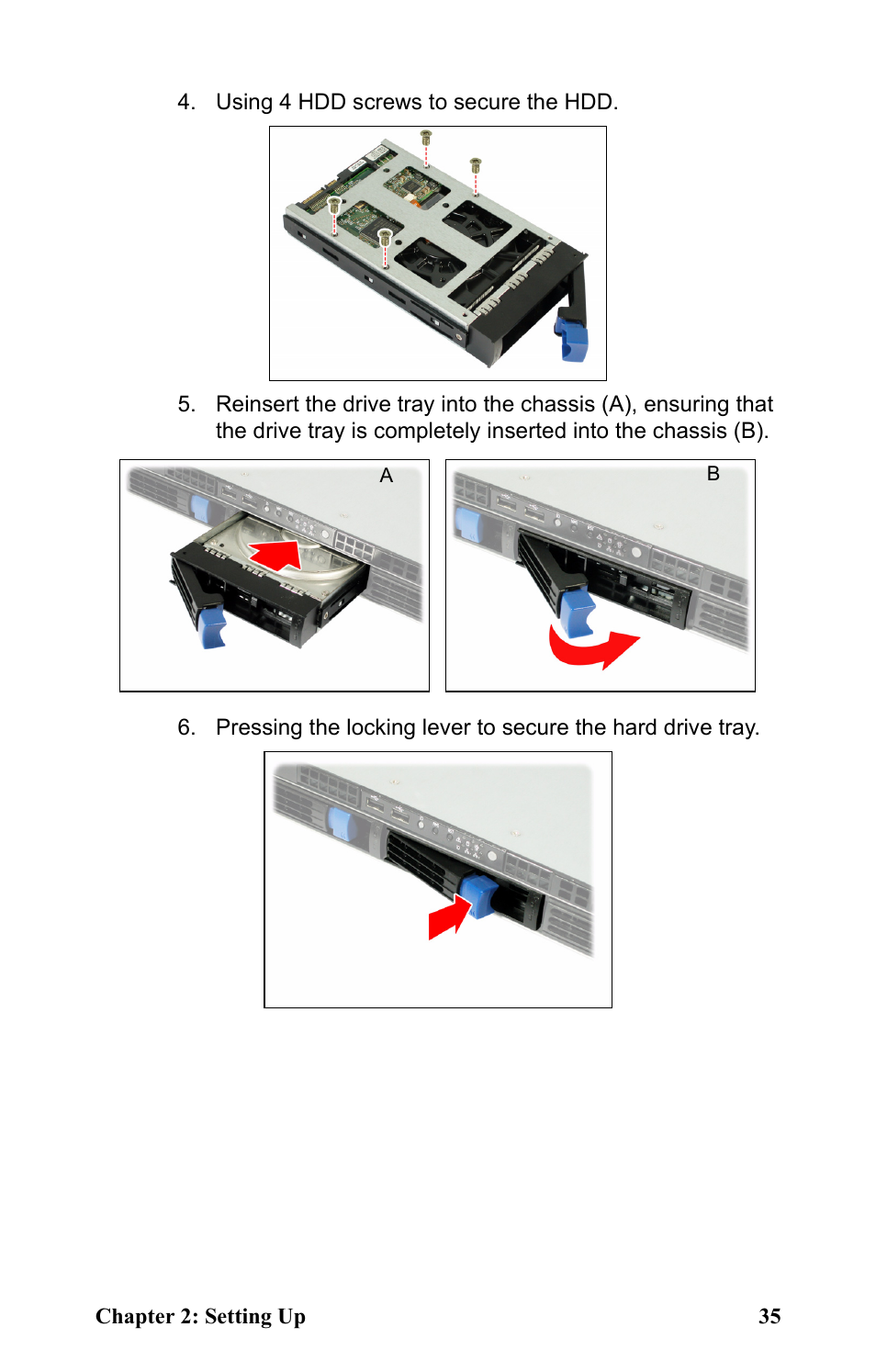 4. Using 4 HDD screws to secure the HDD.

5. Reinsert the drive tray into the chassis (A), ensuring that the drive tray is completely inserted into the chassis (B).

A

B

6. Pressing the locking lever to secure the hard drive tray.

Chapter 2: Setting Up 35