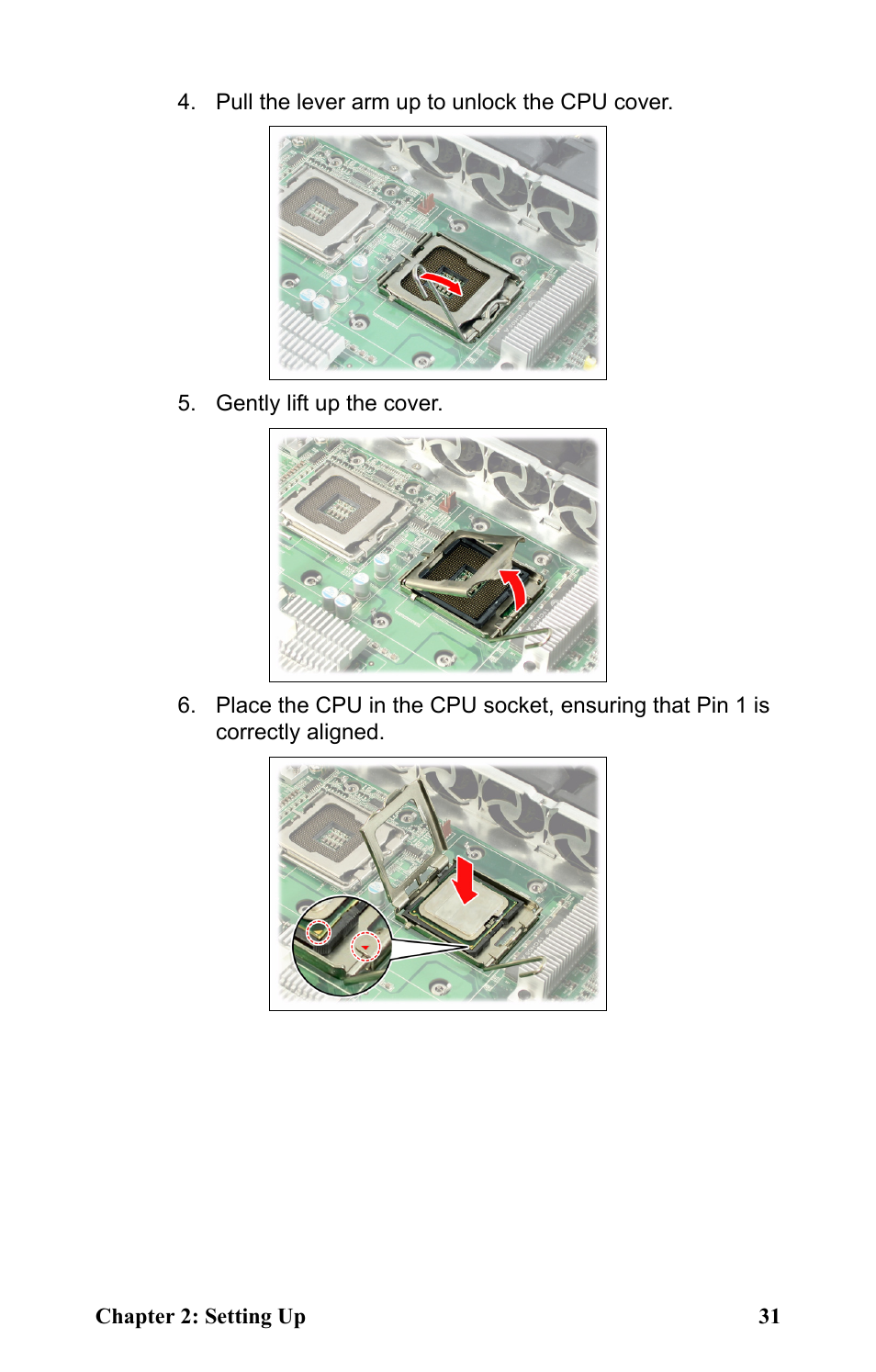 4. Pull the lever arm up to unlock the CPU cover.

5. Gently lift up the cover.

6. Place the CPU in the CPU socket, ensuring that Pin 1 is correctly aligned.

Chapter 2: Setting Up

31