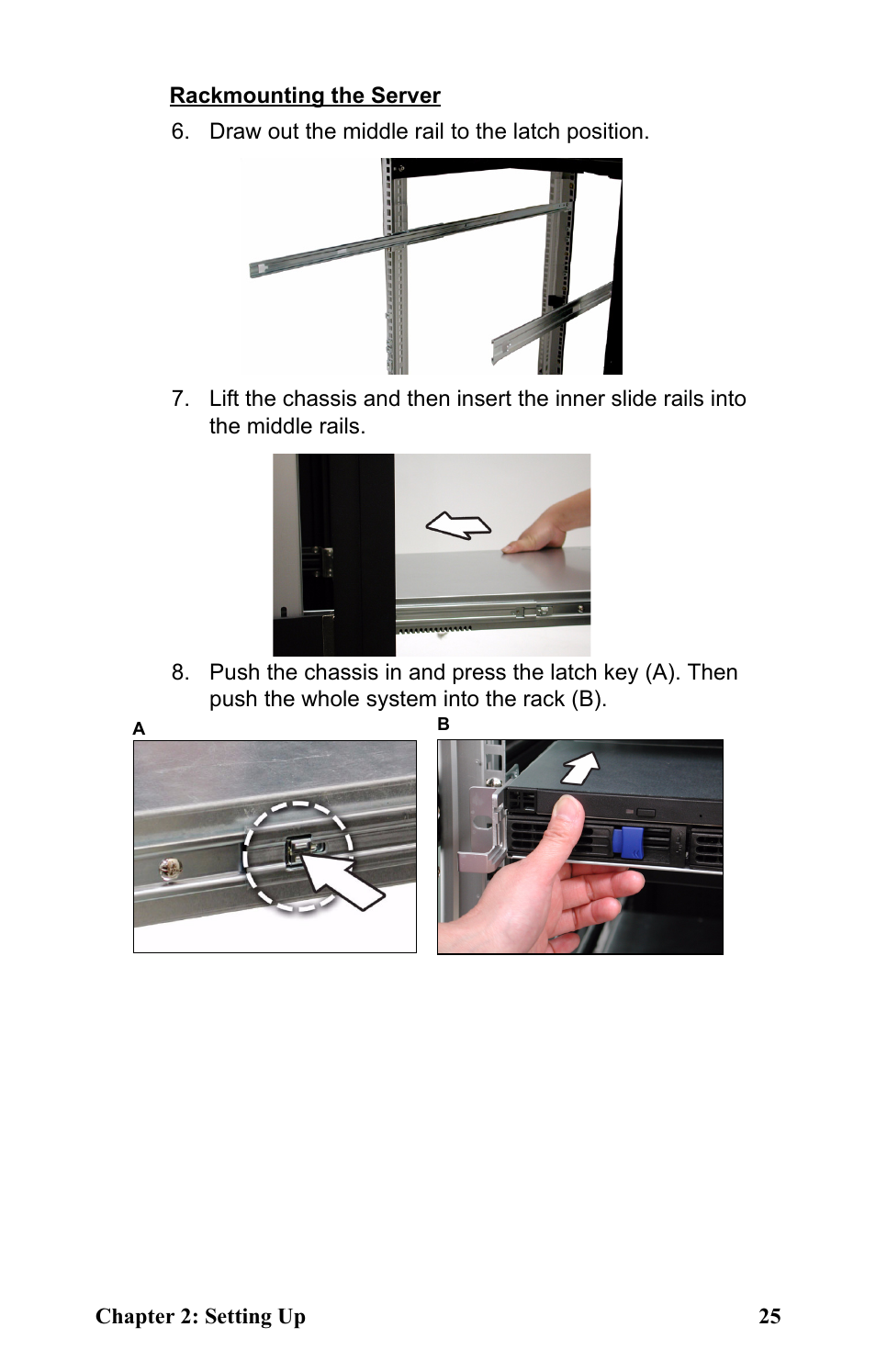 Rackmounting the Server

6. Draw out the middle rail to the latch position.

7. Lift the chassis and then insert the inner slide rails into the middle rails.

8. Push the chassis in and press the latch key (A). Then push the whole system into the rack (B).

A

B

Chapter 2: Setting Up 25