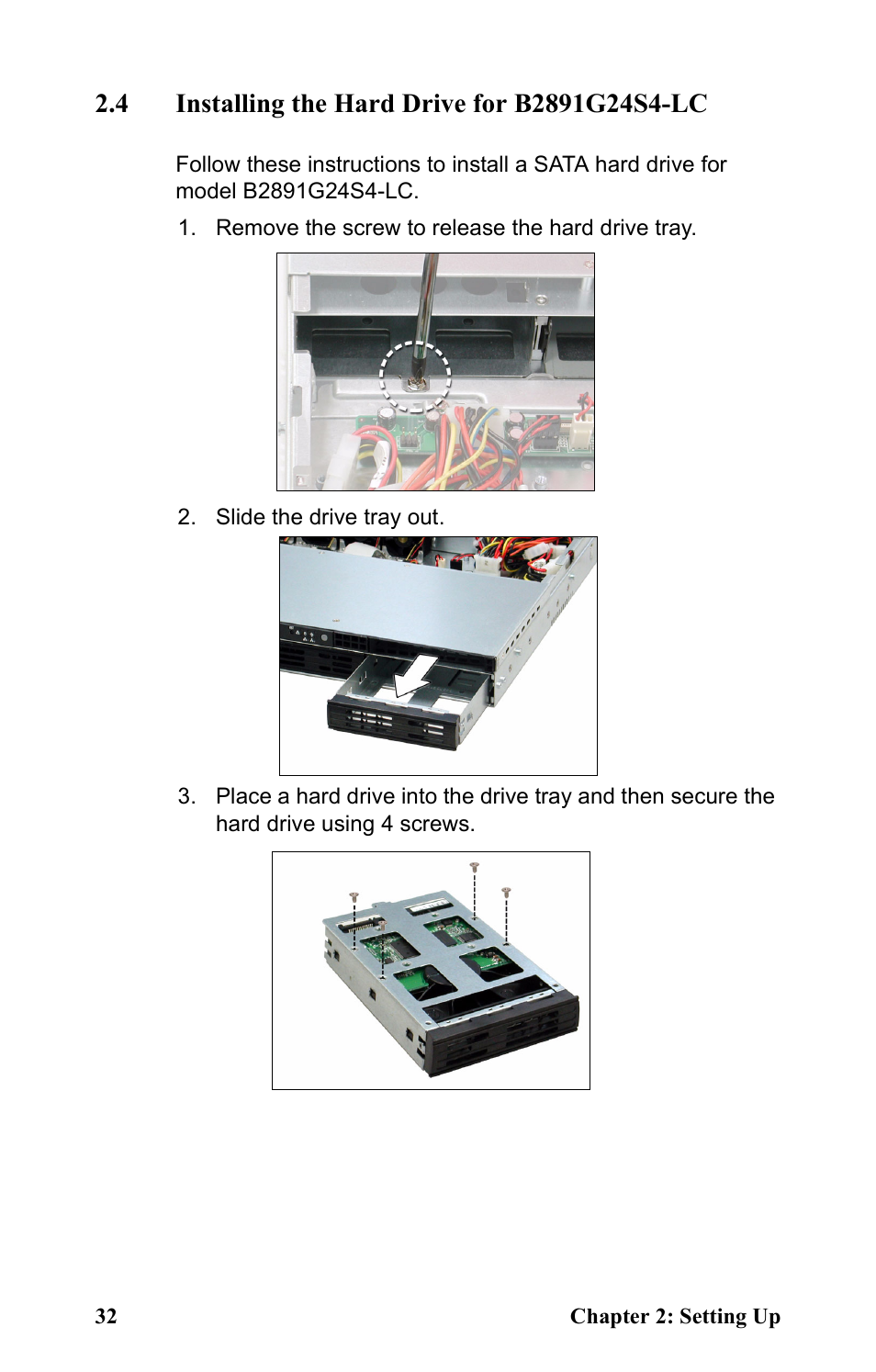 2.4 Installing the Hard Drive for B2891G24S4-LC

Follow these instructions to install a SATA hard drive for model B2891G24S4-LC.

1. Remove the screw to release the hard drive tray.

2. Slide the drive tray out.

3. Place a hard drive into the drive tray and then secure the hard drive using 4 screws.

32 Chapter 2: Setting Up