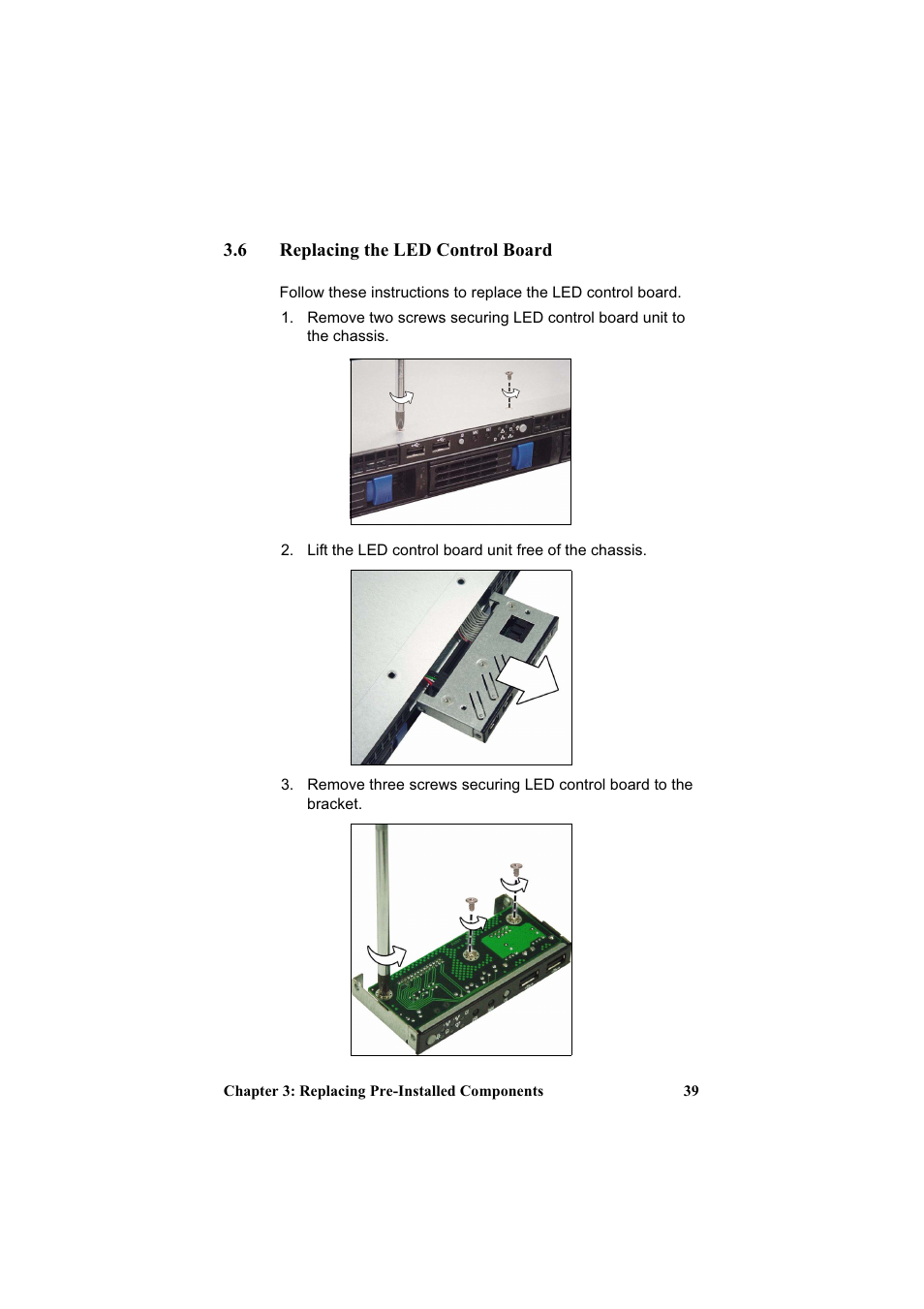 3.6 Replacing the LED Control Board

Follow these instructions to replace the LED control board.

1. Remove two screws securing LED control board unit to the chassis.

2. Lift the LED control board unit free of the chassis.

3. Remove three screws securing LED control board to the bracket.

Chapter 3: Replacing Pre-Installed Components 39