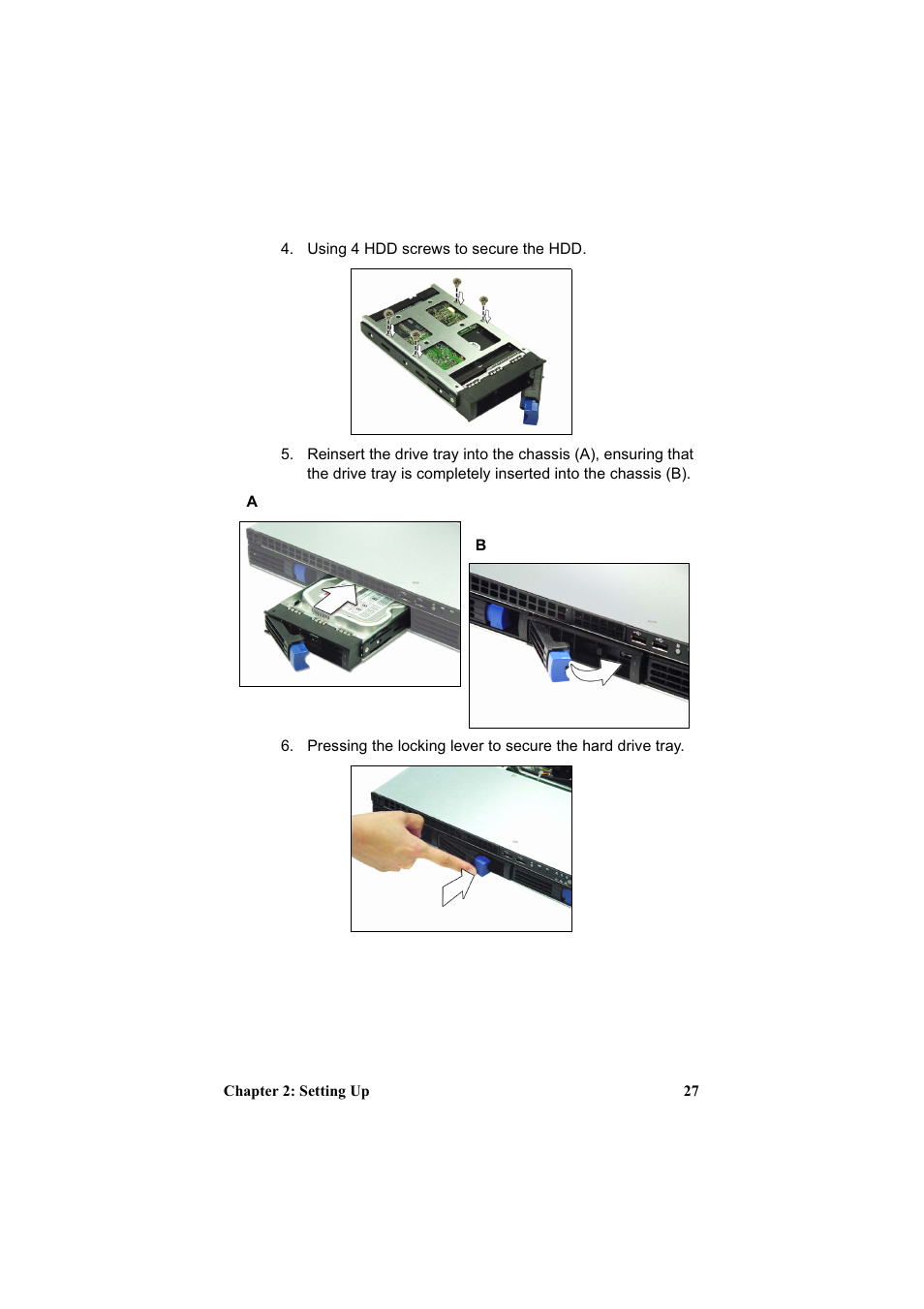 4. Using 4 HDD screws to secure the HDD.

5. Reinsert the drive tray into the chassis (A), ensuring that the drive tray is completely inserted into the chassis (B).

A

B

6. Pressing the locking lever to secure the hard drive tray.

Chapter 2: Setting Up 27