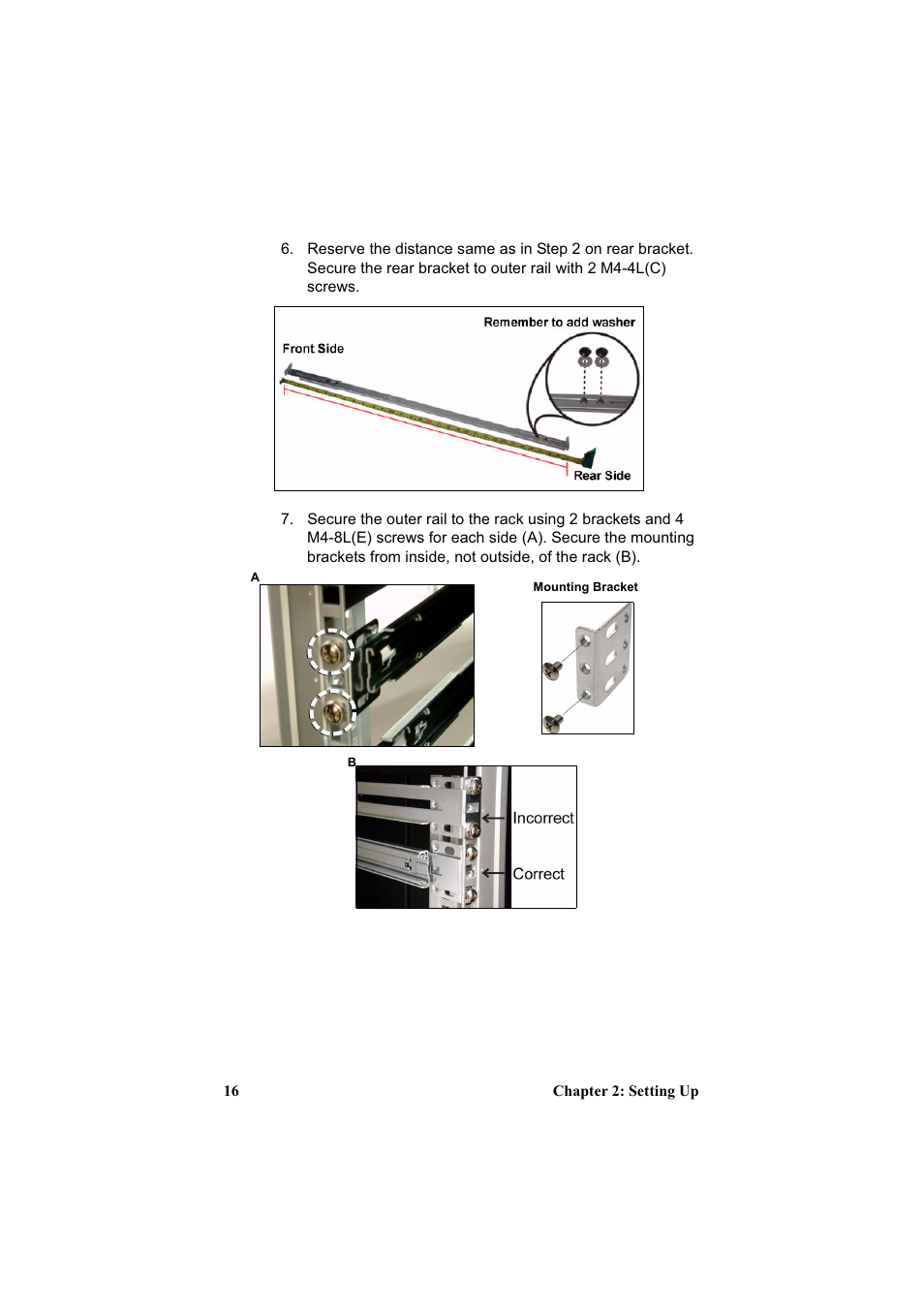 6. Reserve the distance same as in Step 2 on rear bracket. Secure the rear bracket to outer rail with 2 M4-4L(C) screws.

Remember to add washer

Front Side

Rear Side

7. Secure the outer rail to the rack using 2 brackets and 4 M4-8L(E) screws for each side (A). Secure the mounting brackets from inside, not outside, of the rack (B).

A

Mounting Bracket

B

Incorrect

Correct

16

Chapter 2: Setting Up