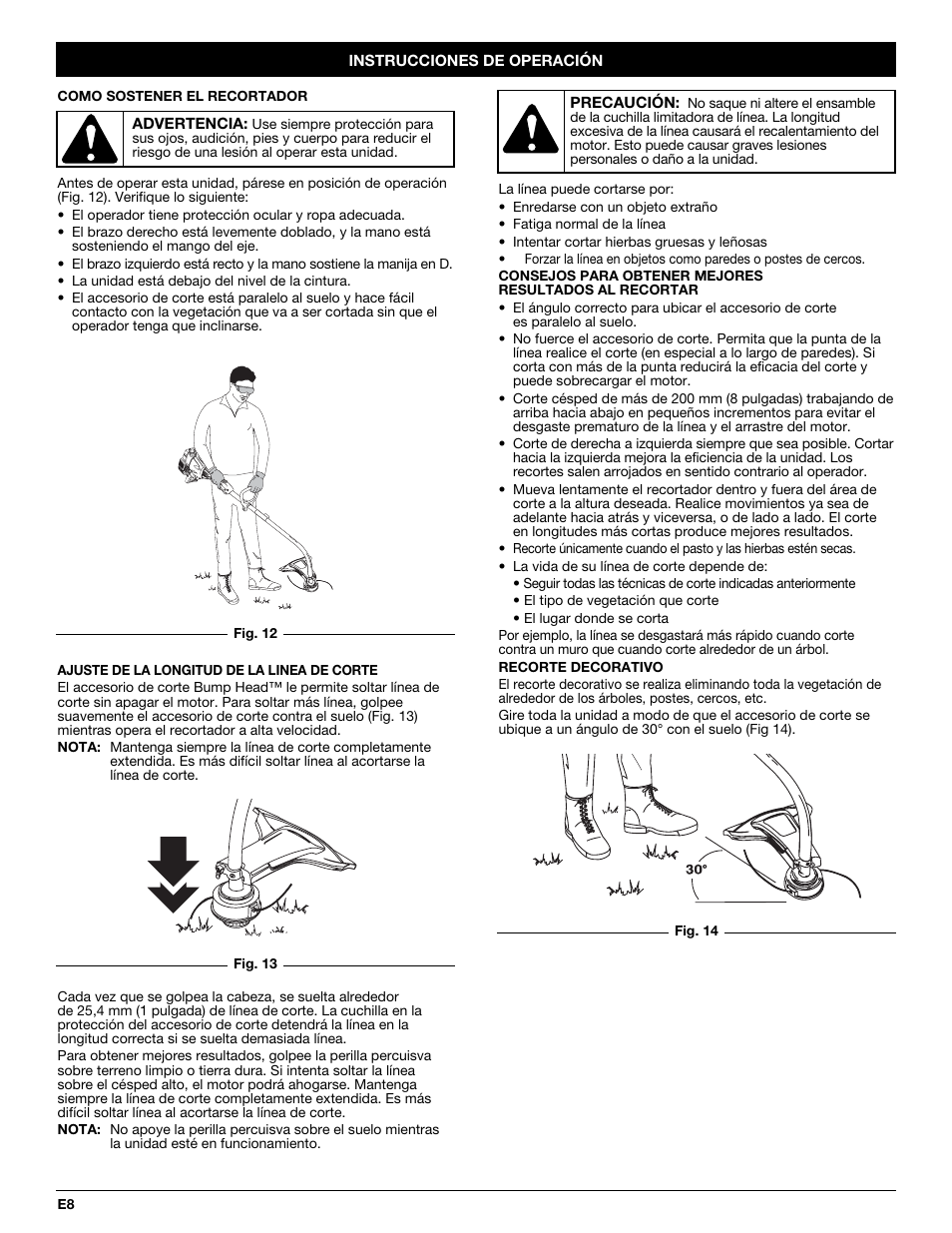 INSTRUCCIONES DE OPERACIÓN

COMO SOSTENER EL RECORTADOR

ADVERTENCIA: Use siempre protección para sus ojos, audición, pies y cuerpo para reducir el riesgo de una lesión al operar esta unidad.

Antes de operar esta unidad, párese en posición de operación (Fig. 12). Verifique lo siguiente:
• El operador tiene protección ocular y ropa adecuada.
• El brazo derecho está levemente doblado, y la mano está sosteniendo el mango del eje.
• El brazo izquierdo está recto y la mano sostiene la manija en D.
• La unidad está debajo del nivel de la cintura.
• El accesorio de corte está paralelo al suelo y hace fácil contacto con la vegetación que va a ser cortada sin que el operador tenga que inclinarse.

Fig. 12

AJUSTE DE LA LONGITUD DE LA LINEA DE CORTE
El accesorio de corte Bump Head™ le permite soltar línea de corte sin apagar el motor. Para soltar más línea, golpee suavemente el accesorio de corte contra el suelo (Fig. 13) mientras opera el recortador a alta velocidad.
NOTA: Mantenga siempre la línea de corte completamente extendida. Es más difícil soltar línea al acortarse la línea de corte.

Fig. 13

Cada vez que se golpea la cabeza, se suelta alrededor de 25,4 mm (1 pulgada) de línea de corte. La cuchilla en la protección del accesorio de corte detendrá la línea en la longitud correcta si se suelta demasiada línea.
Para obtener mejores resultados, golpee la perilla percuisva sobre terreno limpio o tierra dura. Si intenta soltar la línea sobre el césped alto, el motor podrá ahogarse. Mantenga siempre la línea de corte completamente extendida. Es más difícil soltar línea al acortarse la línea de corte.
NOTA: No apoye la perilla percuisva sobre el suelo mientras la unidad esté en funcionamiento.

PRECAUCIÓN: No saque ni altere el ensamble de la cuchilla limitadora de línea. La longitud excesiva de la línea causará el recalentamiento del motor. Esto puede causar graves lesiones personales o daño a la unidad.

La línea puede cortarse por:
• Enredarse con un objeto extraño
• Fatiga normal de la línea
• Intentar cortar hierbas gruesas y leñosas
• Forzar la línea en objetos como paredes o postes de cercos.

CONSEJOS PARA OBTENER MEJORES RESULTADOS AL RECORTAR
• El ángulo correcto para ubicar el accesorio de corte es paralelo al suelo.
• No fuerce el accesorio de corte. Permita que la punta de la línea realice el corte (en especial a lo largo de paredes). Si corta con más de la punta reducirá la eficacia del corte y puede sobrecargar el motor.
• Corte césped de más de 200 mm (8 pulgadas) trabajando de arriba hacia abajo en pequeños incrementos para evitar el desgaste prematuro de la línea y el arrastre del motor.
• Corte de derecha a izquierda siempre que sea posible. Cortar hacia la izquierda mejora la eficiencia de la unidad. Los recortes salen arrojados en sentido contrario al operador.
• Mueva lentamente el recortador dentro y fuera del área de corte a la altura deseada. Realice movimientos ya sea de adelante hacia atrás y viceversa, o de lado a lado. El corte en longitudes más cortas produce mejores resultados.
• Recorte únicamente cuando el pasto y las hierbas estén secas.
• La vida de su línea de corte depende de:
• Seguir todas las técnicas de corte indicadas anteriormente
• El tipo de vegetación que corte
• El lugar donde se corta
Por ejemplo, la línea se desgastará más rápido cuando corte contra un muro que cuando corte alrededor de un árbol.

RECORTE DECORATIVO
El recorte decorativo se realiza eliminando toda la vegetación de alrededor de los árboles, postes, cercos, etc.
Gire toda la unidad a modo de que el accesorio de corte se ubique a un ángulo de 30° con el suelo (Fig 14).

30°

Fig. 14

E8