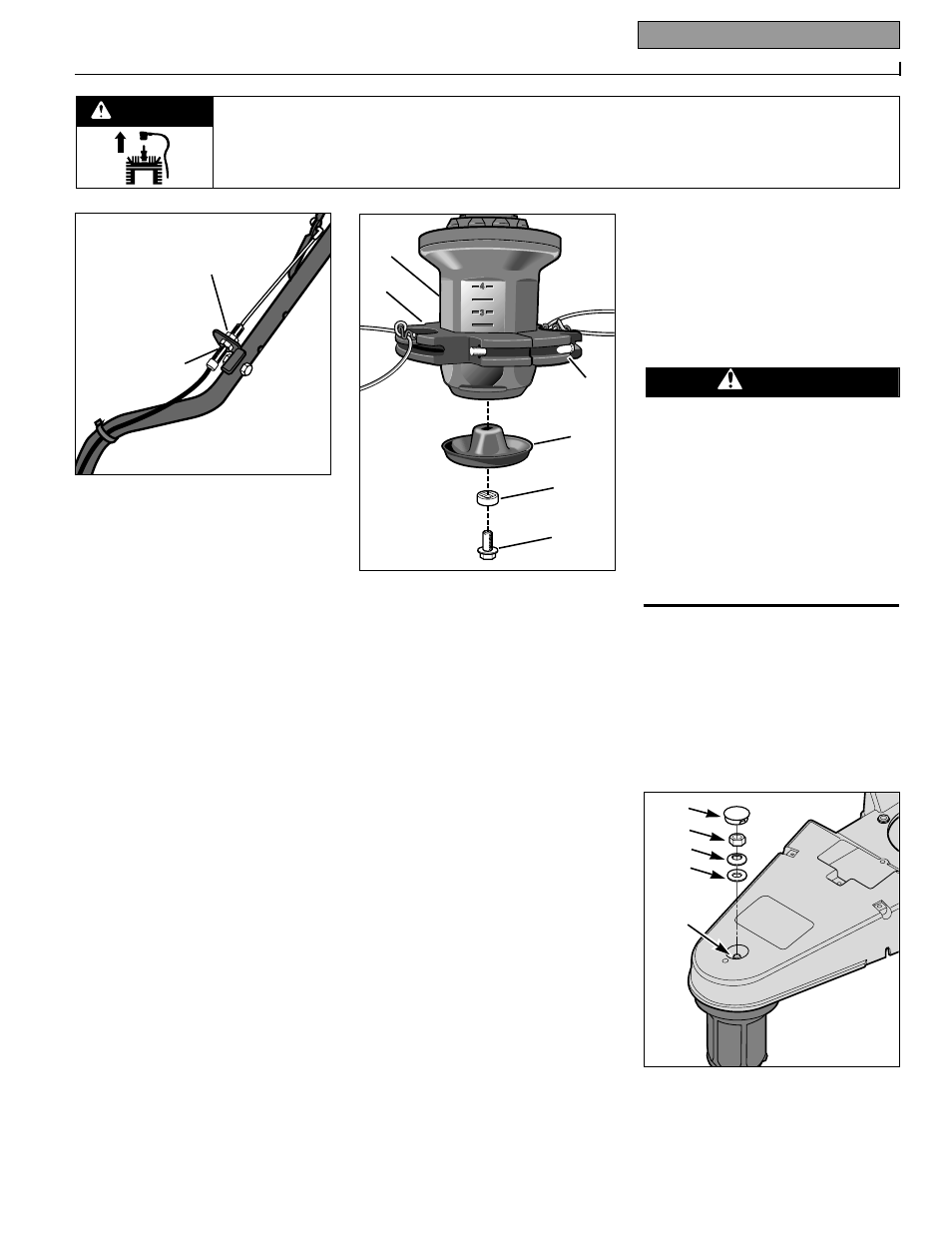 4

3