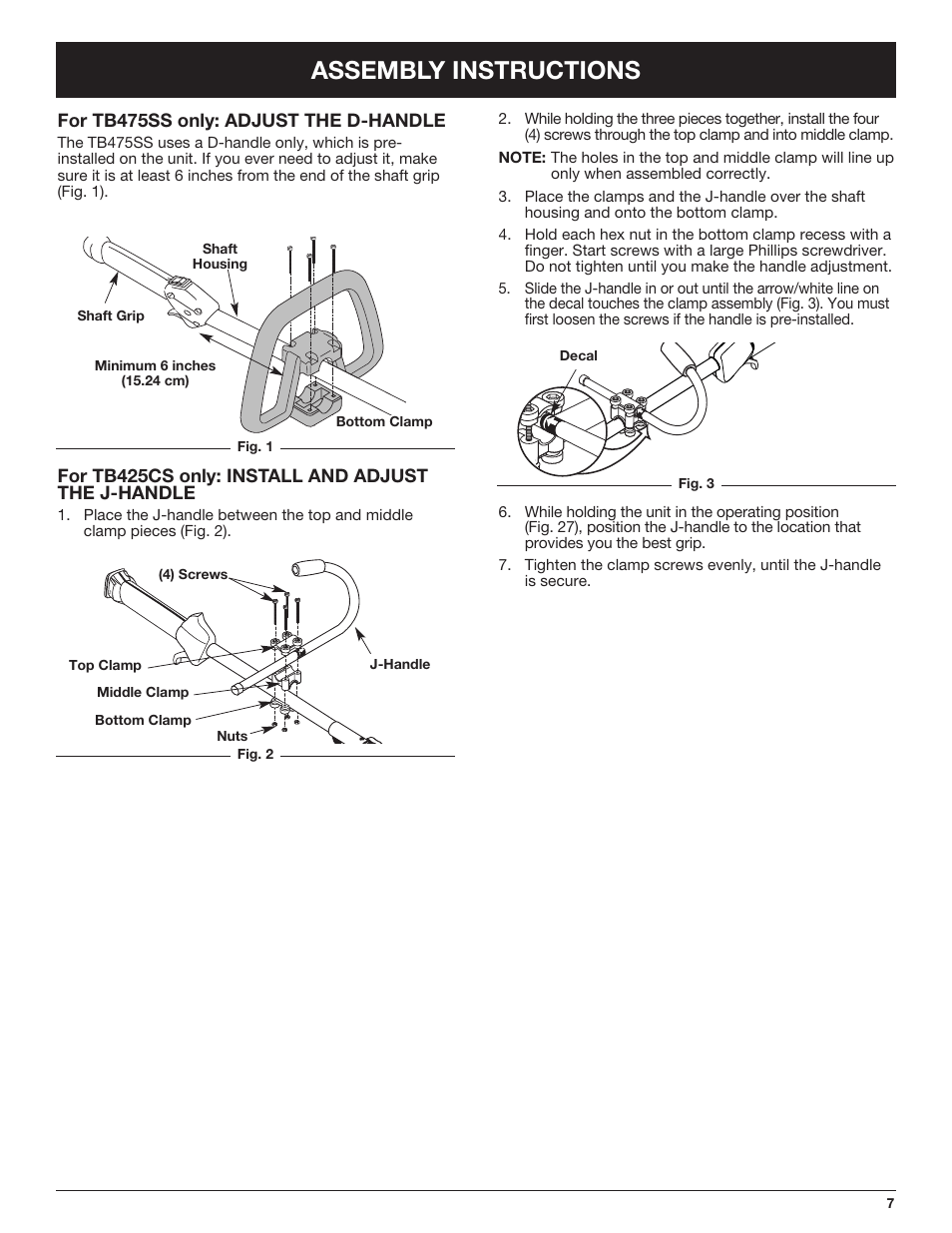 ASSEMBLY INSTRUCTIONS

For TB475SS only: ADJUST THE D-HANDLE

The TB475SS uses a D-handle only, which is pre-installed on the unit. If you ever need to adjust it, make sure it is at least 6 inches from the end of the shaft grip (Fig. 1).

Shaft Housing

Shaft Grip

Minimum 6 inches (15.24 cm)

Bottom Clamp

Fig. 1

For TB425CS only: INSTALL AND ADJUST THE J-HANDLE

1. Place the J-handle between the top and middle clamp pieces (Fig. 2).

(4) Screws

Top Clamp

Middle Clamp

Bottom Clamp

Nuts

J-Handle

Fig. 2

2. While holding the three pieces together, install the four (4) screws through the top clamp and into middle clamp.

NOTE: The holes in the top and middle clamp will line up only when assembled correctly.

3. Place the clamps and the J-handle over the shaft housing and onto the bottom clamp.

4. Hold each hex nut in the bottom clamp recess with a finger. Start screws with a large Phillips screwdriver. Do not tighten until you make the handle adjustment.

5. Slide the J-handle in or out until the arrow/white line on the decal touches the clamp assembly (Fig. 3). You must first loosen the screws if the handle is pre-installed.

Decal

Fig. 3

6. While holding the unit in the operating position (Fig. 27), position the J-handle to the location that provides you the best grip.

7. Tighten the clamp screws evenly, until the J-handle is secure.

7