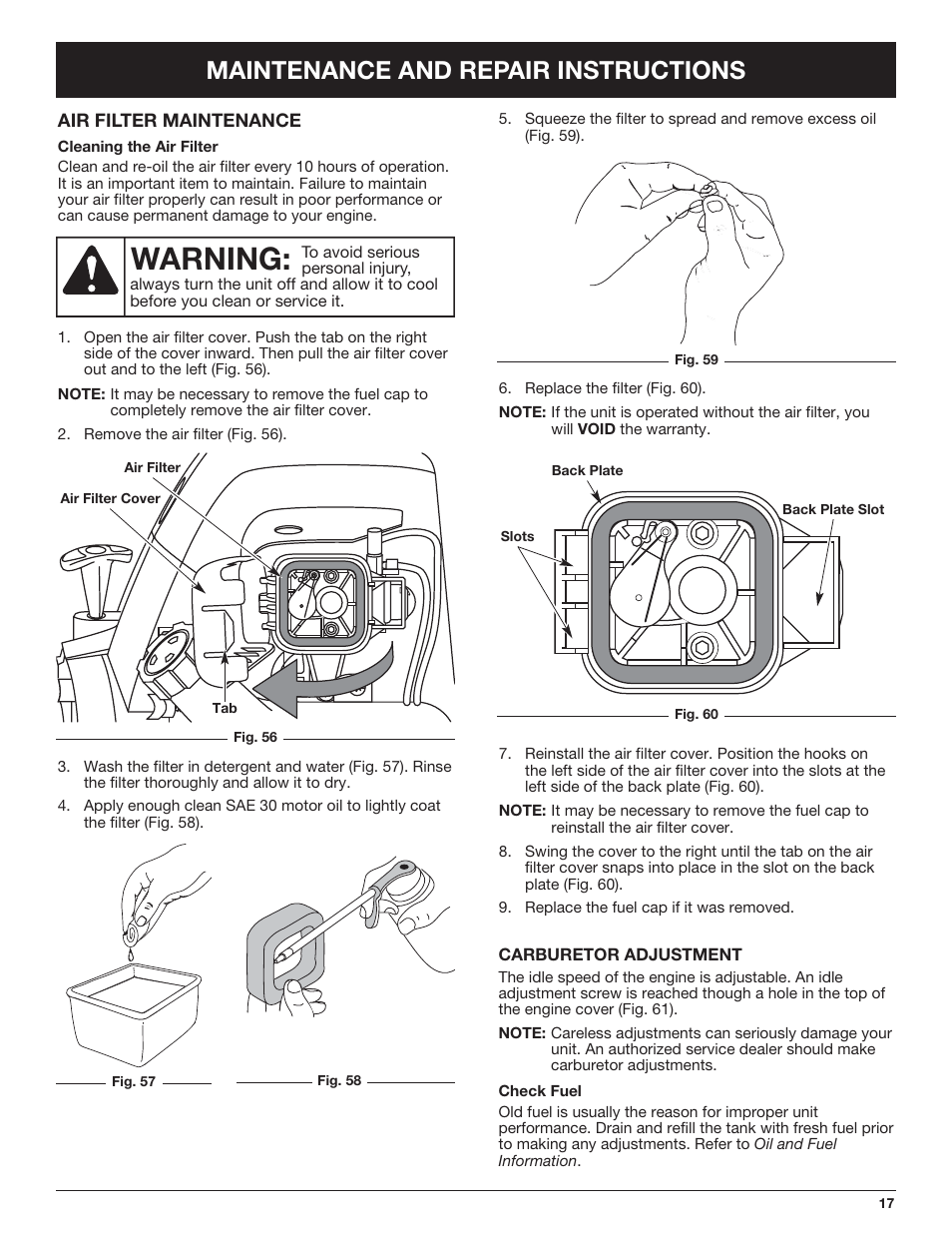 MAINTENANCE AND REPAIR INSTRUCTIONS

AIR FILTER MAINTENANCE

Cleaning the Air Filter

Clean and re-oil the air filter every 10 hours of operation. It is an important item to maintain. Failure to maintain your air filter properly can result in poor performance or can cause permanent damage to your engine.

WARNING: To avoid serious personal injury, always turn the unit off and allow it to cool before you clean or service it.

1. Open the air filter cover. Push the tab on the right side of the cover inward. Then pull the air filter cover out and to the left (Fig. 56).

NOTE: It may be necessary to remove the fuel cap to completely remove the air filter cover.

2. Remove the air filter (Fig. 56).

Air Filter

Air Filter Cover

Tab

Fig. 56

3. Wash the filter in detergent and water (Fig. 57). Rinse the filter thoroughly and allow it to dry.

4. Apply enough clean SAE 30 motor oil to lightly coat the filter (Fig. 58).

Fig. 57

Fig. 58

5. Squeeze the filter to spread and remove excess oil (Fig. 59).

Fig. 59

6. Replace the filter (Fig. 60).

NOTE: If the unit is operated without the air filter, you will VOID the warranty.

Back Plate

Back Plate Slot

Slots

Fig. 60

7. Reinstall the air filter cover. Position the hooks on the left side of the air filter cover into the slots at the left side of the back plate (Fig. 60).

NOTE: It may be necessary to remove the fuel cap to reinstall the air filter cover.

8. Swing the cover to the right until the tab on the air filter cover snaps into place in the slot on the back plate (Fig. 60).

9. Replace the fuel cap if it was removed.

CARBURETOR ADJUSTMENT

The idle speed of the engine is adjustable. An idle adjustment screw is reached though a hole in the top of the engine cover (Fig. 61).

NOTE: Careless adjustments can seriously damage your unit. An authorized service dealer should make carburetor adjustments.

Check Fuel

Old fuel is usually the reason for improper unit performance. Drain and refill the tank with fresh fuel prior to making any adjustments. Refer to Oil and Fuel Information.

17