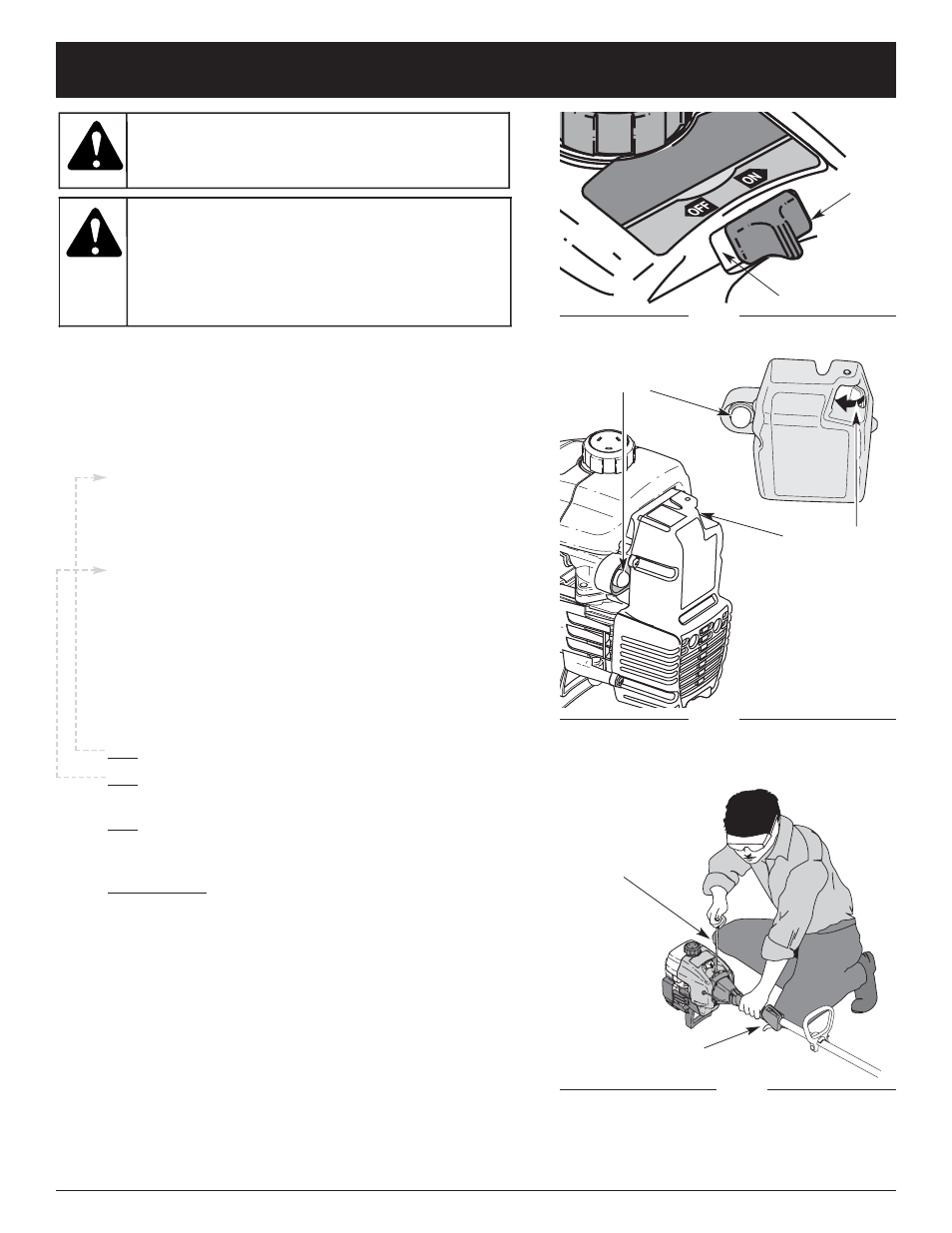 OFF
ON