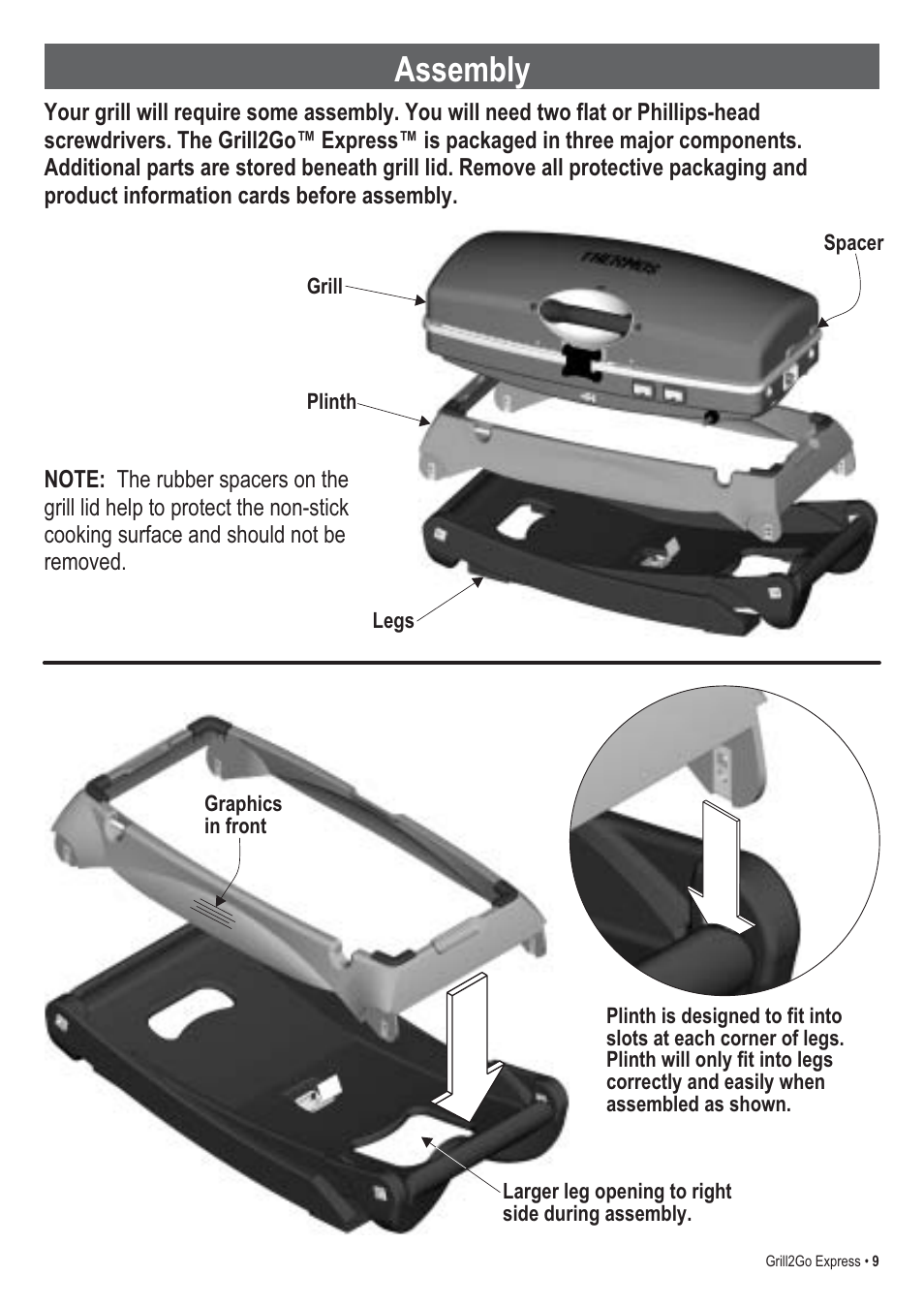 Assembly

Your grill will require some assembly. You will need two flat or Phillips-head screwdrivers. The Grill2Go™ Express™ is packaged in three major components. Additional parts are stored beneath grill lid. Remove all protective packaging and product information cards before assembly.

Spacer

Grill

THERMOS

Plinth

NOTE: The rubber spacers on the grill lid help to protect the non-stick cooking surface and should not be removed.

Legs

Graphics in front

Plinth is designed to fit into slots at each corner of legs. Plinth will only fit into legs correctly and easily when assembled as shown.

Larger leg opening to right side during assembly.

Grill2Go Express • 9