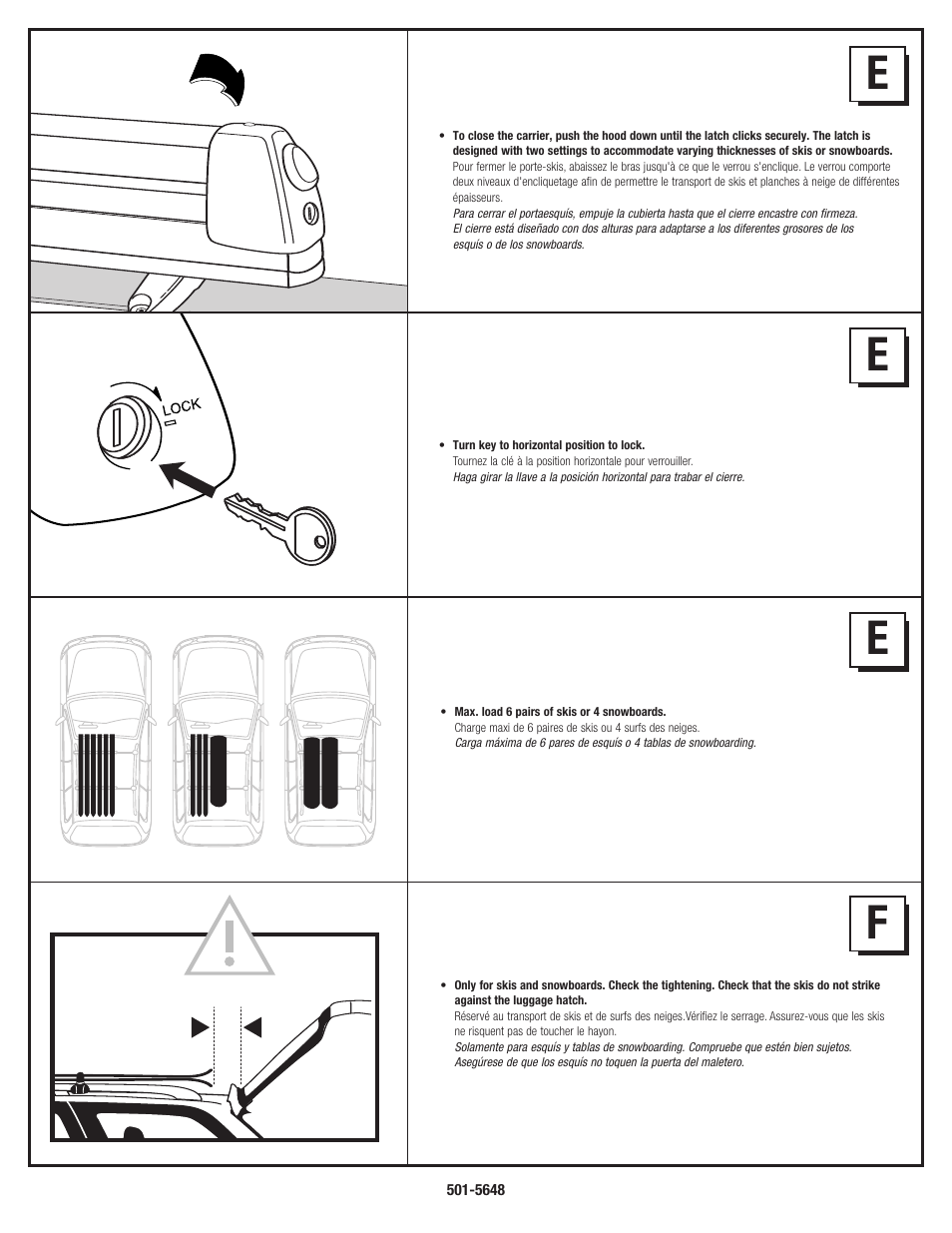 E

• To close the carrier, push the hood down until the latch clicks securely. The latch is designed with two settings to accommodate varying thicknesses of skis or snowboards.
Pour fermer le porte-skis, abaissez le bras jusqu'à ce que le verrou s'enclique. Le verrou comporte deux niveaux d'encliquetage afin de permettre le transport de skis et planches à neige de différentes épaisseurs.
Para cerrar el portaesquís, empuje la cubierta hasta que el cierre encastre con firmeza. El cierre está diseñado con dos alturas para adaptarse a los diferentes grosores de los esquís o de los snowboards.

LOCK

E

• Turn key to horizontal position to lock.
Tournez la clé à la position horizontale pour verrouiller.
Haga girar la llave a la posición horizontal para trabar el cierre.

E

• Max. load 6 pairs of skis or 4 snowboards.
Charge maxi de 6 paires de skis ou 4 surfs des neiges.
Carga máxima de 6 pares de esquís o 4 tablas de snowboarding.

F

• Only for skis and snowboards. Check the tightening. Check that the skis do not strike against the luggage hatch.
Réservé au transport de skis et de surfs des neiges.Vérifiez le serrage. Assurez-vous que les skis ne risquent pas de toucher le hayon.
Solamente para esquís y tablas de snowboarding. Compruebe que estén bien sujetos. Asegúrese de que los esquís no toquen la puerta del maletero.

501-5648