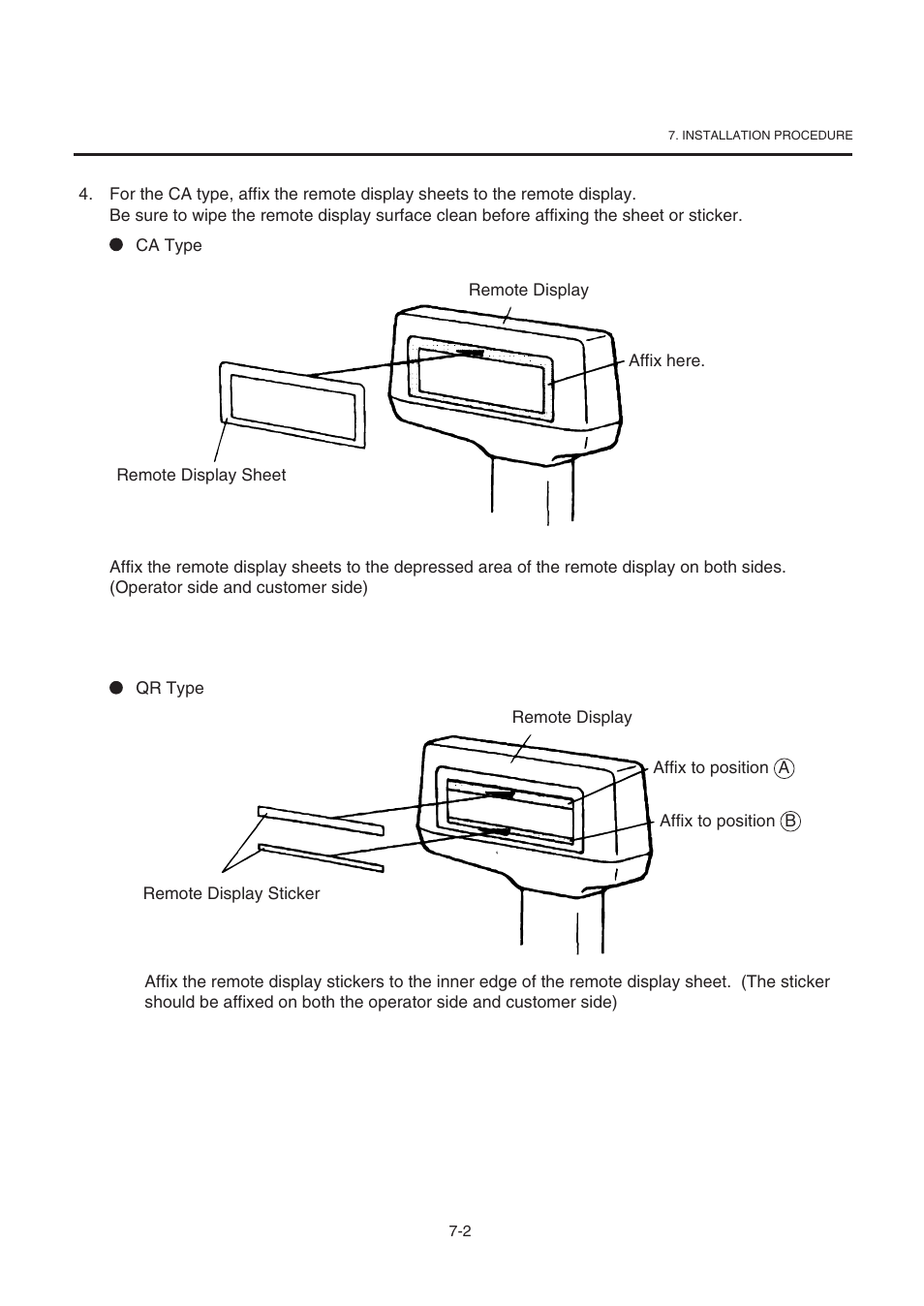 7. INSTALLATION PROCEDURE

4. For the CA type, affix the remote display sheets to the remote display.
Be sure to wipe the remote display surface clean before affixing the sheet or sticker.

● CA Type

Remote Display

Affix here.

Remote Display Sheet

Affix the remote display sheets to the depressed area of the remote display on both sides. (Operator side and customer side)

● QR Type

Remote Display

Affix to position Ⓐ

Affix to position Ⓑ

Remote Display Sticker

Affix the remote display stickers to the inner edge of the remote display sheet. (The sticker should be affixed on both the operator side and customer side)

7-2